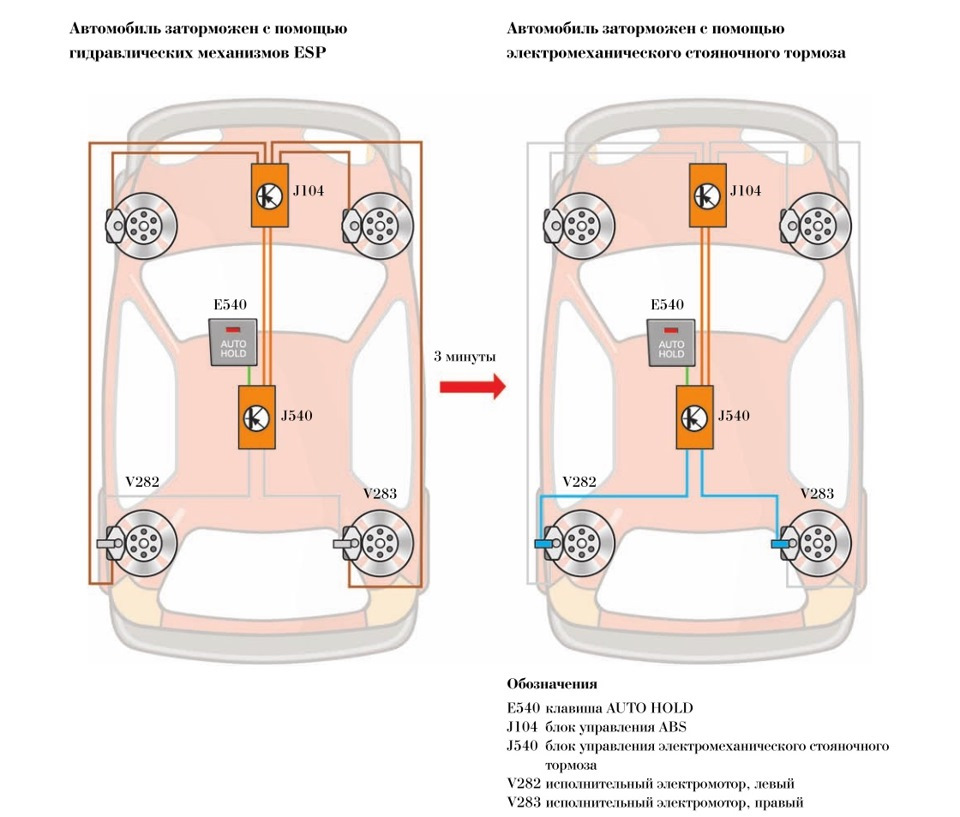 Автомобиль заторможен с помощью гидравлических механизмов ESP

J104

E540

AUTO HOLD

J540

V282

V283

3 минуты

Автомобиль заторможен с помощью электромеханического стояночного тормоза

J104

E540

AUTO HOLD

J540

V282

V283

Обозначения

E540 клавиша AUTO HOLD
J104 блок управления ABS
J540 блок управления электромеханического стояночного тормоза
V282 исполнительный электромотор, левый
V283 исполнительный электромотор, правый