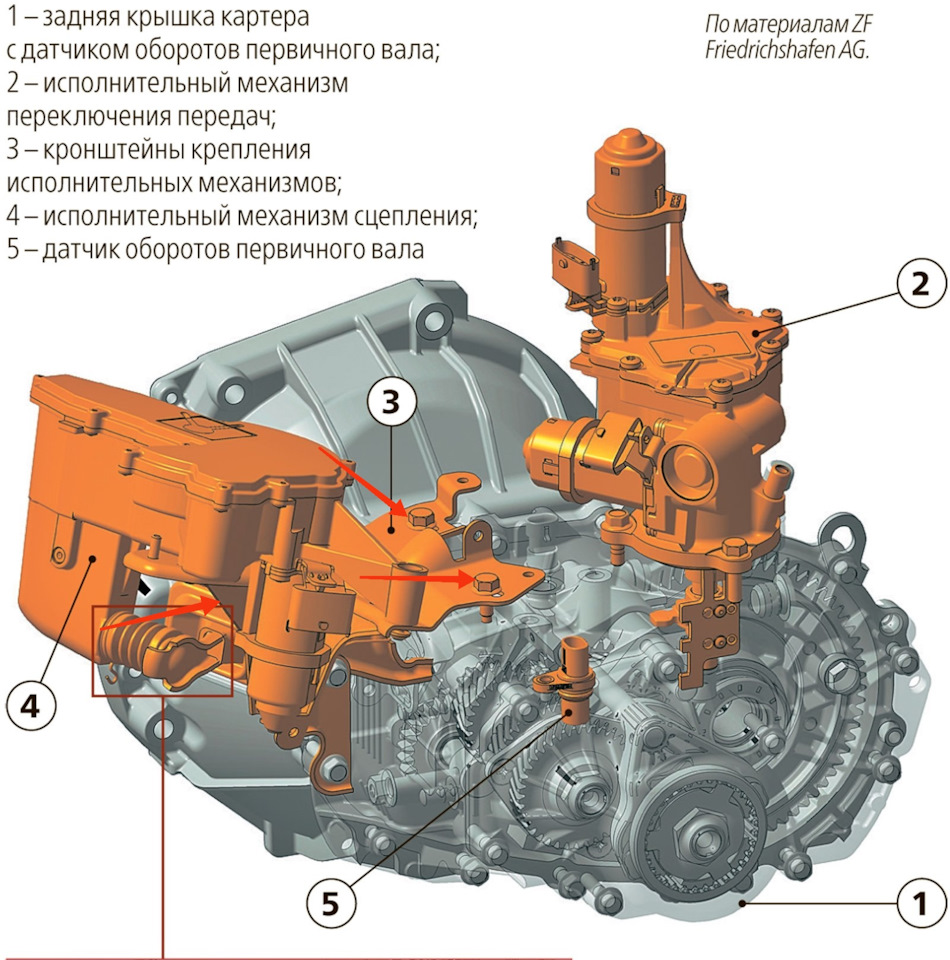 1 – задняя крышка картера с датчиком оборотов первичного вала;
2 – исполнительный механизм переключения передач;
3 – кронштейны крепления исполнительных механизмов;
4 – исполнительный механизм сцепления;
5 – датчик оборотов первичного вала

По материалам ZF Friedrichshafen AG.

2

3

4

5

1