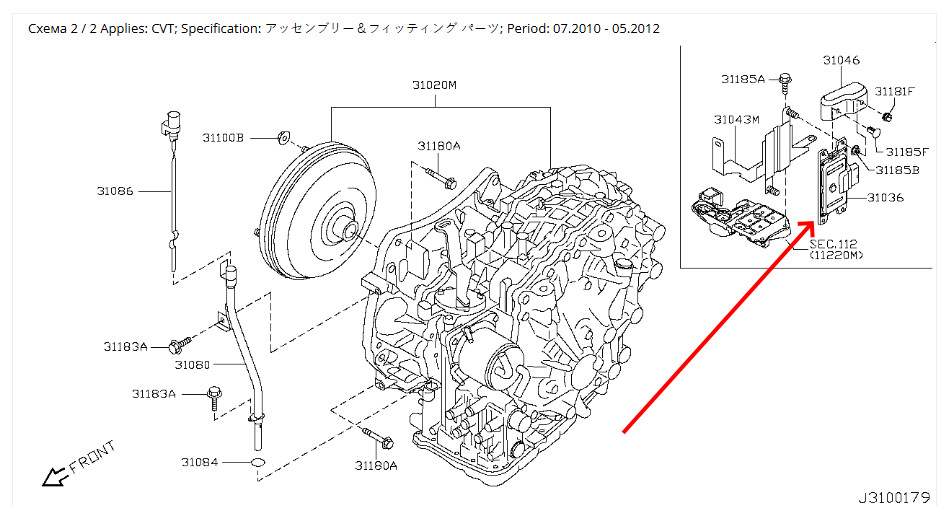 Схема 2 / 2 Applies: CVT; Specification: アッセンブリー＆フィッティング パーツ; Period: 07.2010 - 05.2012

31020M
31100B
31180A
31086
31183A
31080
31183A
31084
31180A
FRONT
31185A
31046
31181F
31043M
31185F
31185B
31036
SEC.112
(11220M)
J3100179