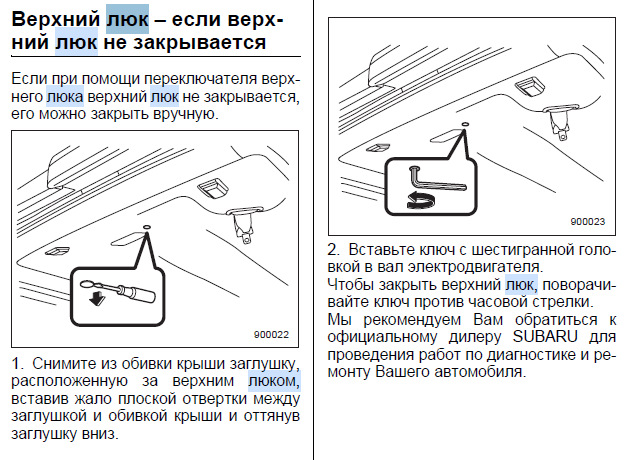 Верхний люк – если верхний люк не закрывается

Если при помощи переключателя верхнего люка верхний люк не закрывается, его можно закрыть вручную.

900022

1. Снимите из обивки крыши заглушку, расположенную за верхним люком, вставив жало плоской отвертки между заглушкой и обивкой крыши и оттянув заглушку вниз.

900023

2. Вставьте ключ с шестигранной головкой в вал электродвигателя.
Чтобы закрыть верхний люк, поворачивайте ключ против часовой стрелки.
Мы рекомендуем Вам обратиться к официальному дилеру SUBARU для проведения работ по диагностике и ремонту Вашего автомобиля.