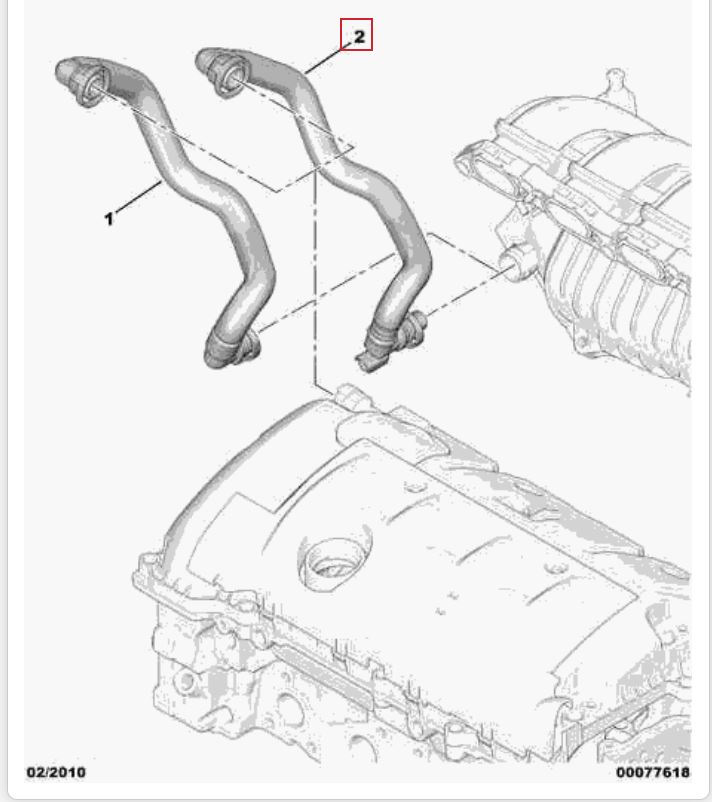 2

1

02/2010

00077618