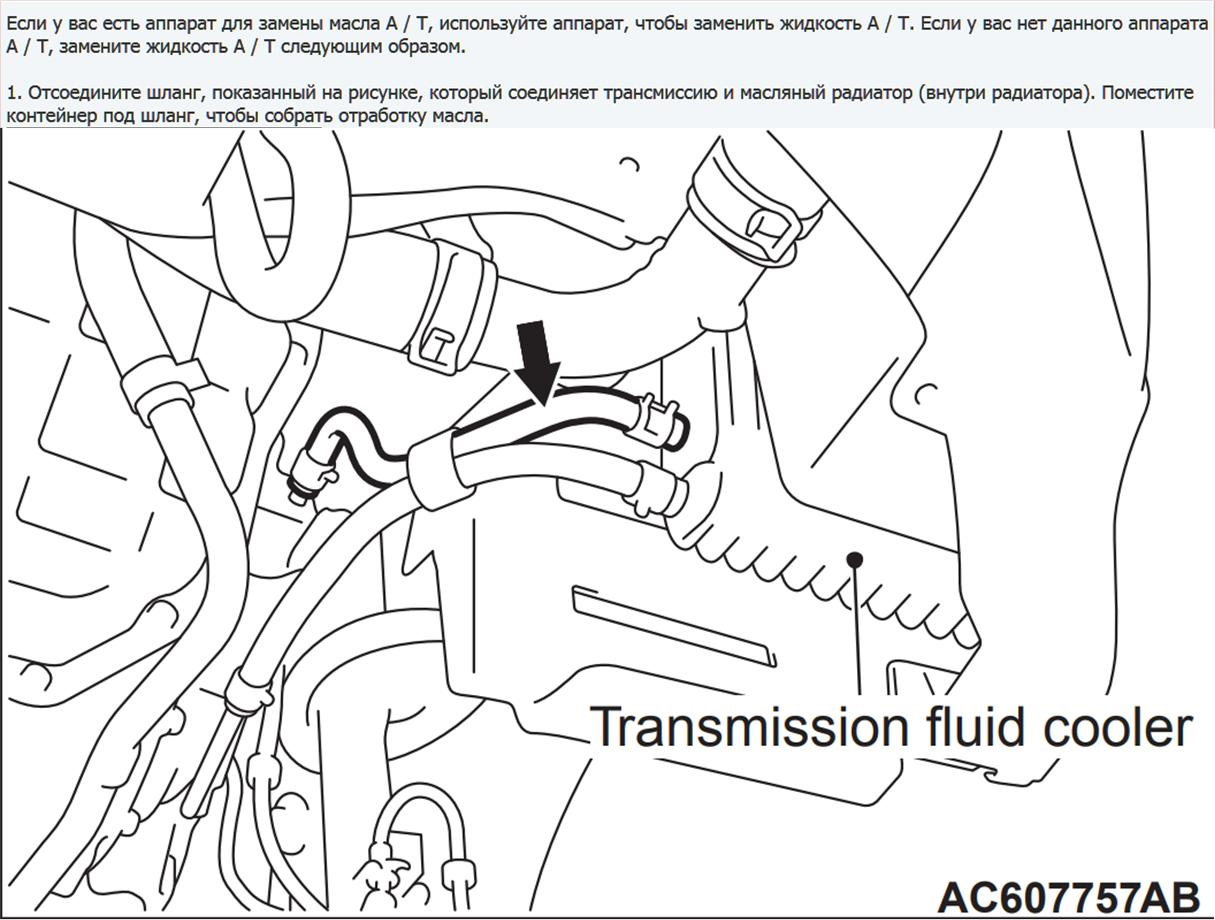 Если у вас есть аппарат для замены масла A / T, используйте аппарат, чтобы заменить жидкость A / T. Если у вас нет данного аппарата A / T, замените жидкость A / T следующим образом.

1. Отсоедините шланг, показанный на рисунке, который соединяет трансмиссию и масляный радиатор (внутри радиатора). Поместите контейнер под шланг, чтобы собрать отработку масла.

Transmission fluid cooler

AC607757AB