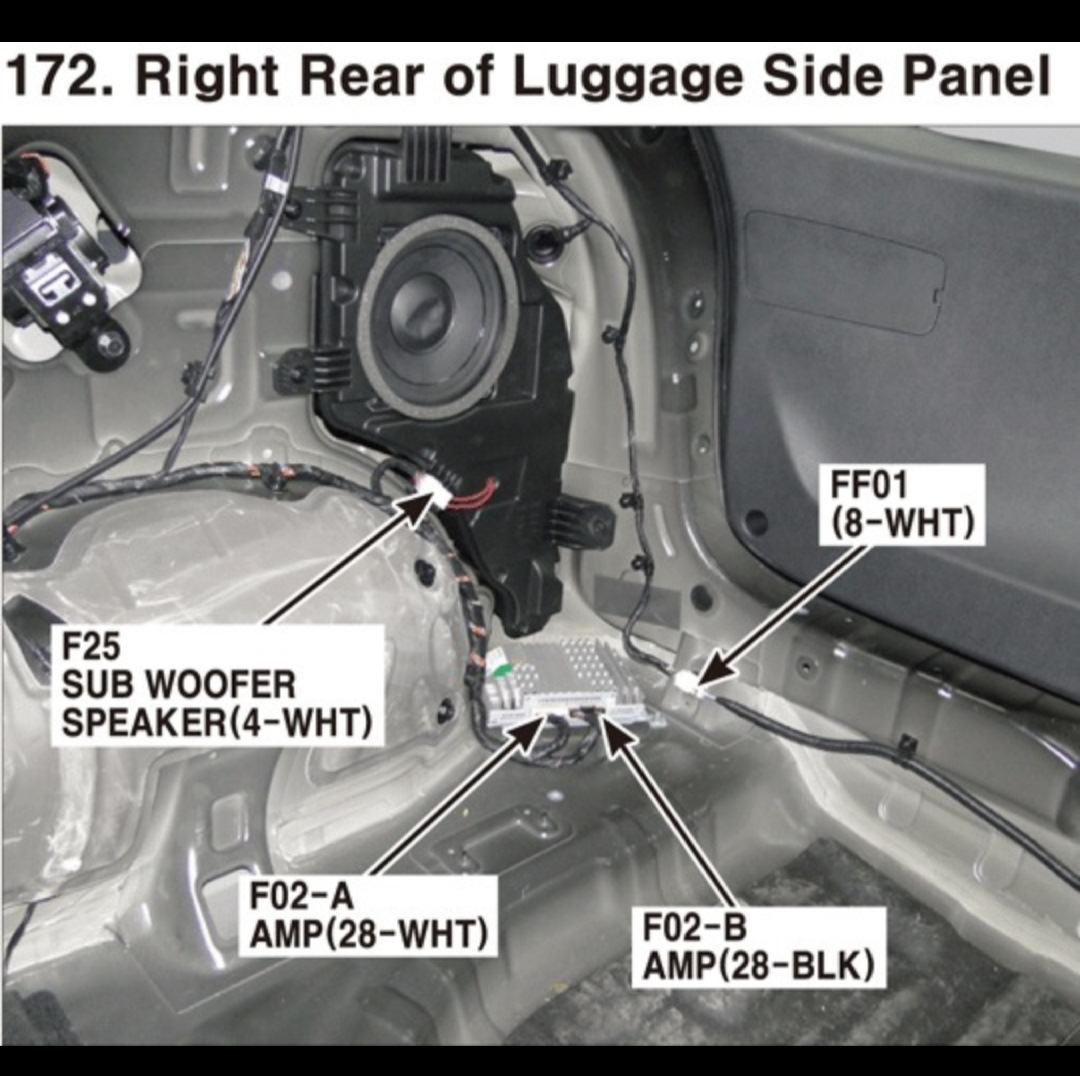 172. Right Rear of Luggage Side Panel

FF01
(8-WHT)

F25
SUB WOOFER
SPEAKER(4-WHT)

F02-A
AMP(28-WHT)

F02-B
AMP(28-BLK)