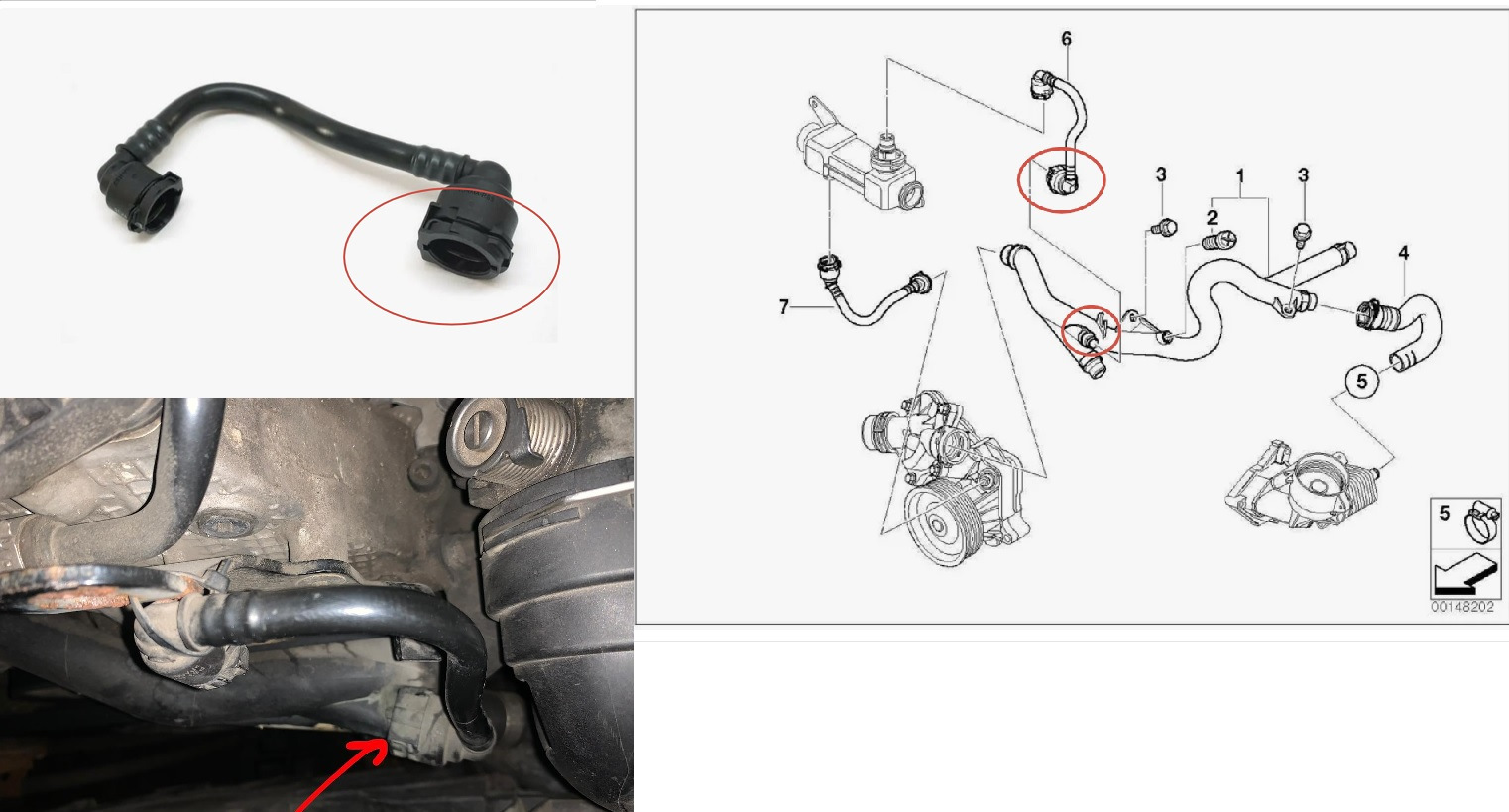 6
3
1
3
2
4
7
5
5
00148202