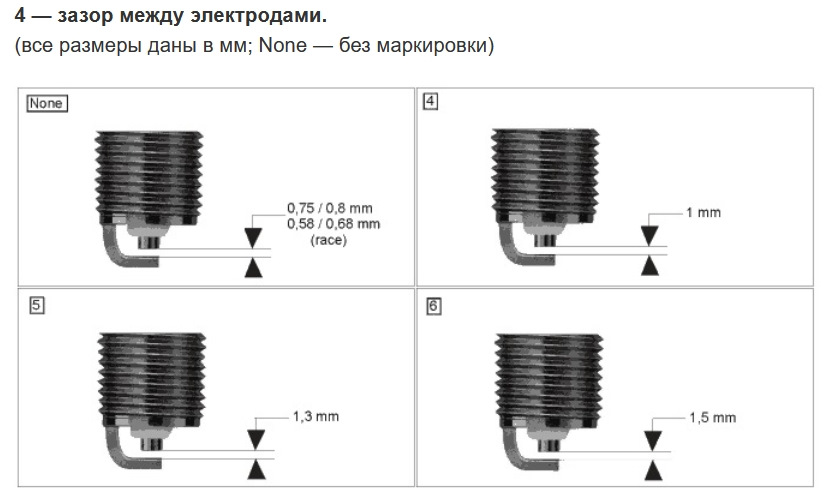 **4 — зазор между электродами.**
(все размеры даны в мм; None — без маркировки)

None

0,75 / 0,8 mm
0,58 / 0,68 mm
(race)

4

1 mm

5

1,3 mm

6

1,5 mm