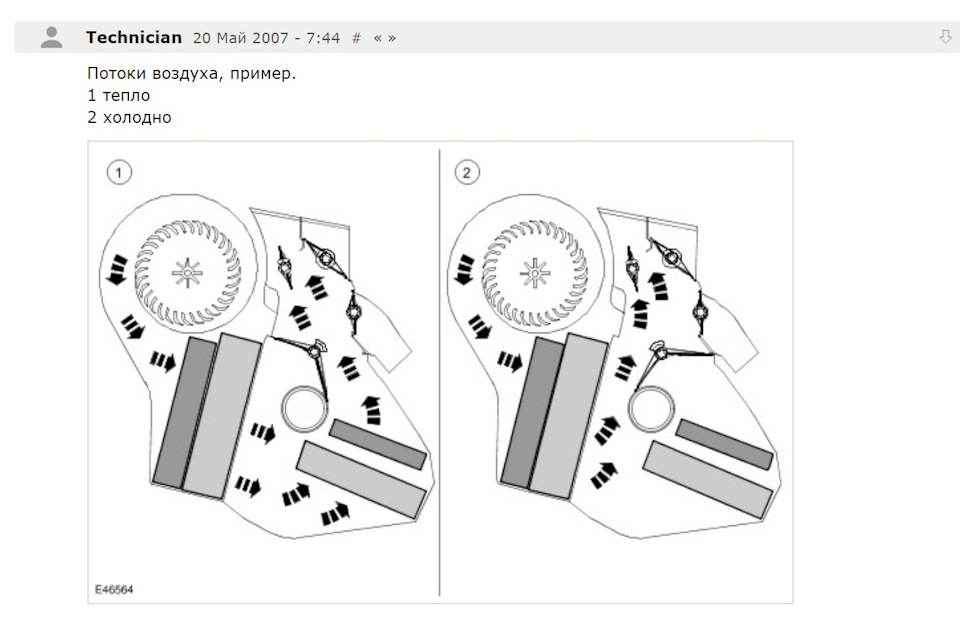 Technician 20 Май 2007 - 7:44 # « »

Потоки воздуха, пример.
1 тепло
2 холодно

1

2

E46564