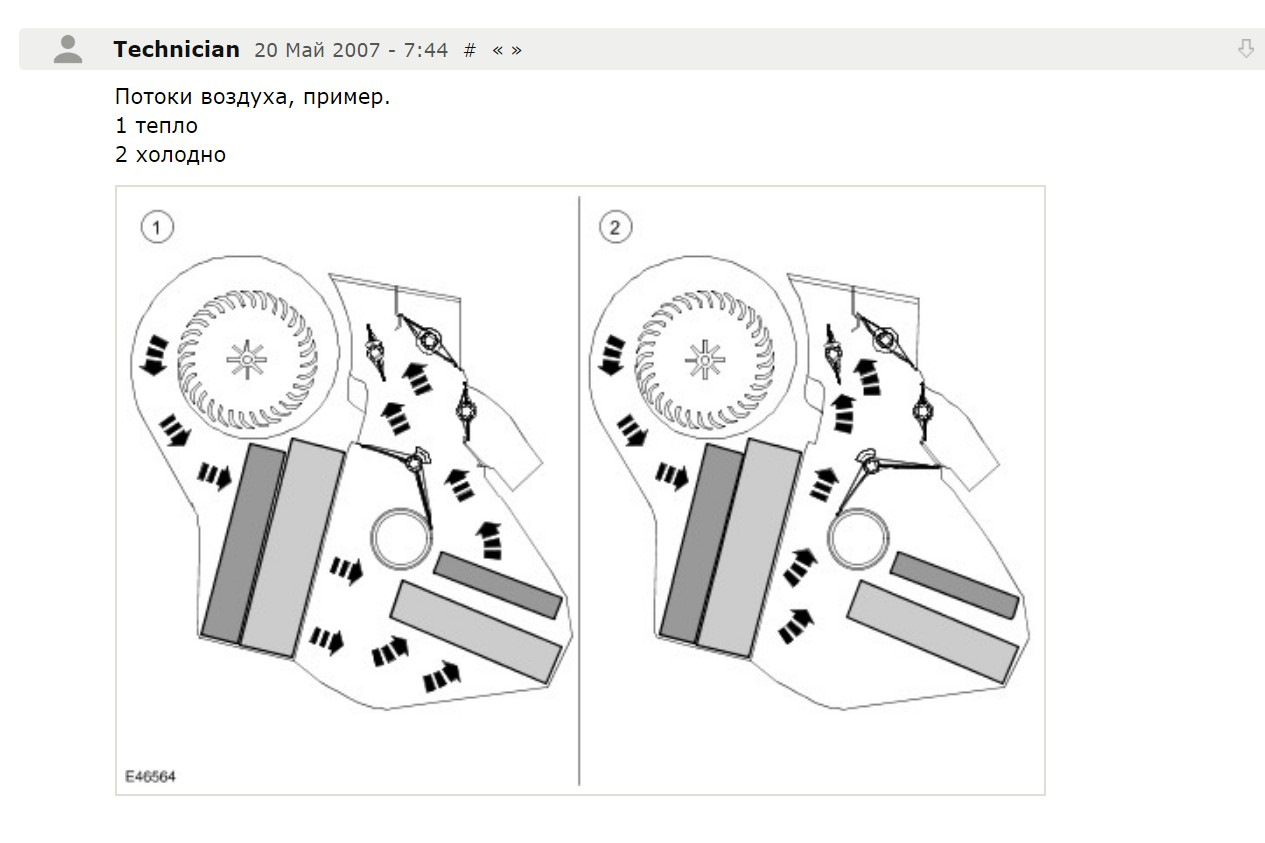 Technician 20 Май 2007 - 7:44 # « »

Потоки воздуха, пример.
1 тепло
2 холодно

1

2

E46564