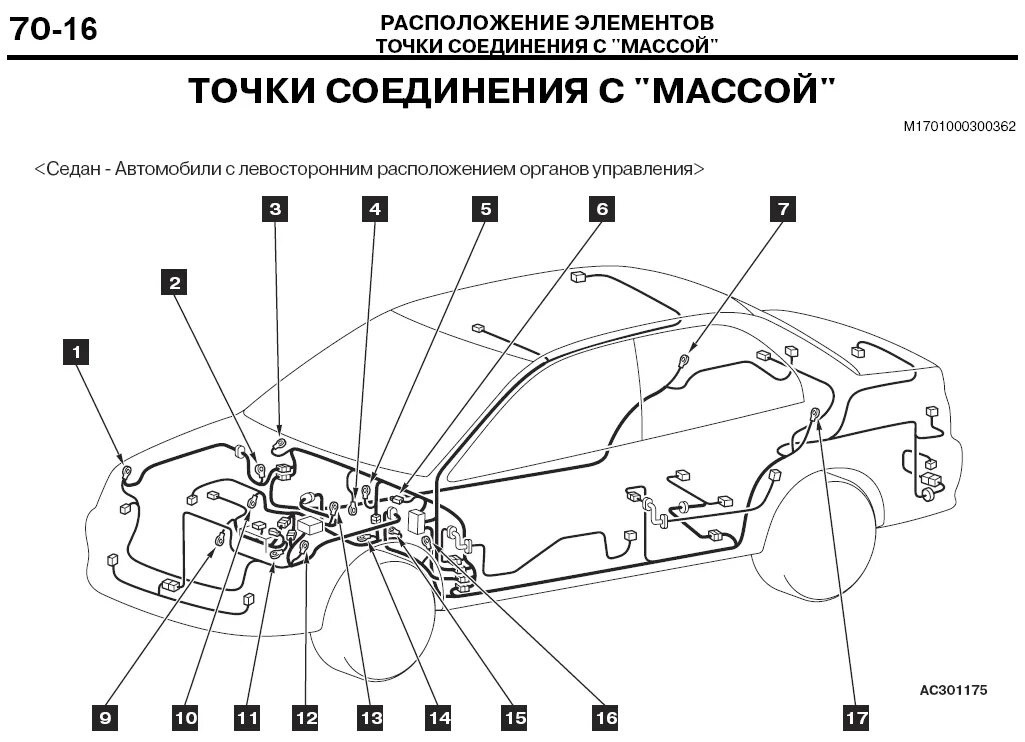 70-16

РАСПОЛОЖЕНИЕ ЭЛЕМЕНТОВ
ТОЧКИ СОЕДИНЕНИЯ С "МАССОЙ"

ТОЧКИ СОЕДИНЕНИЯ С "МАССОЙ"

M1701000300362

<Седан - Автомобили с левосторонним расположением органов управления>

3 4 5 6 7
2
1

9 10 11 12 13 14 15 16 17

AC301175