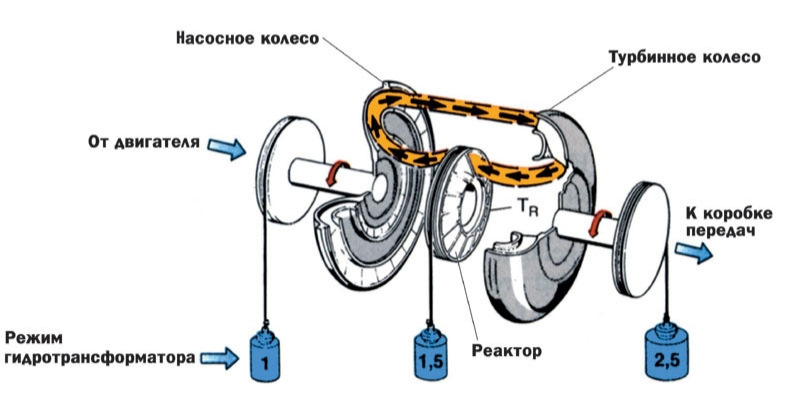 Насосное колесо

Турбинное колесо

От двигателя

$T_R$

К коробке передач

Режим гидротрансформатора

1

1,5

Реактор

2,5