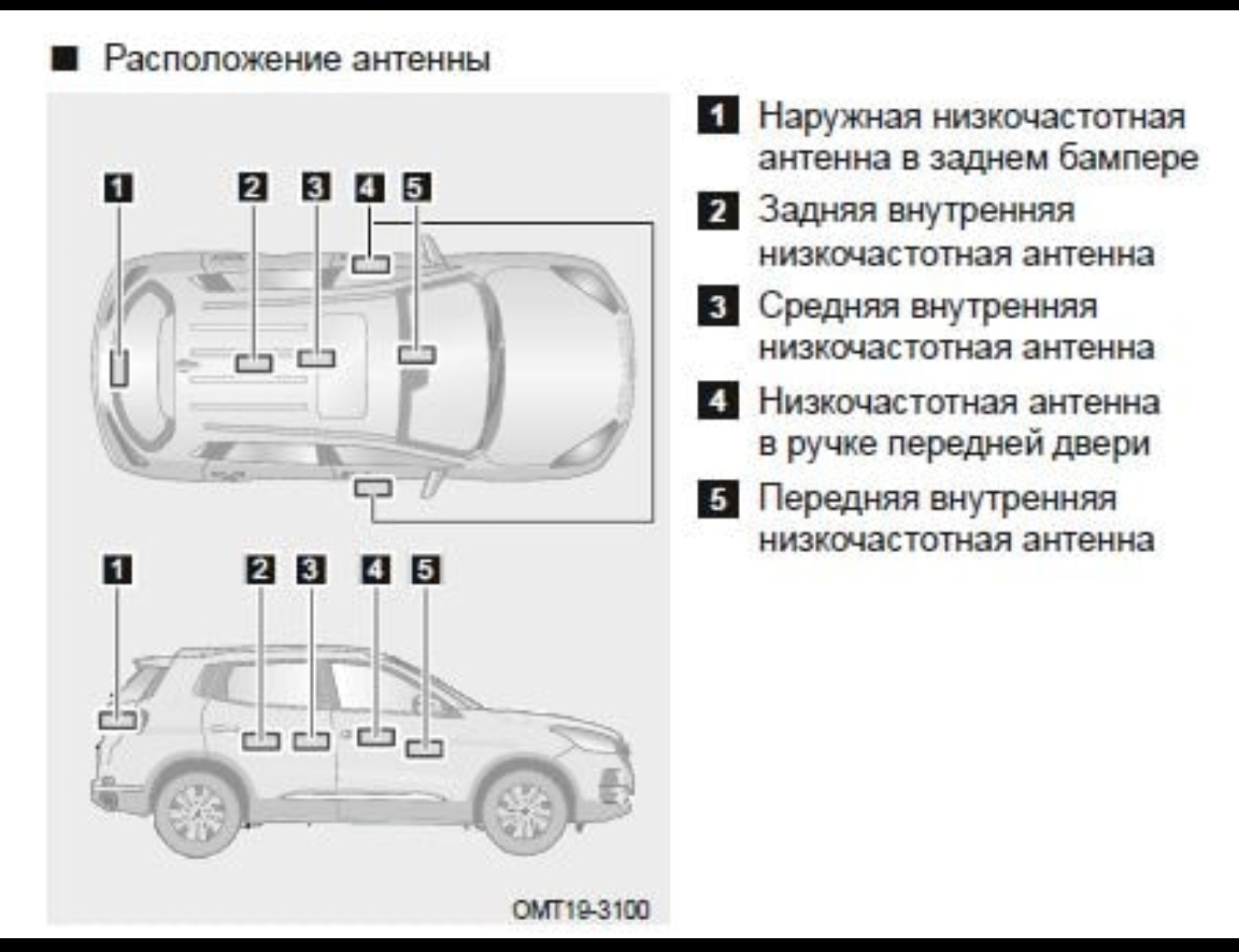 ■ Расположение антенны

1 2 3 4 5

1 2 3 4 5

OMT19-3100

1 Наружная низкочастотная антенна в заднем бампере

2 Задняя внутренняя низкочастотная антенна

3 Средняя внутренняя низкочастотная антенна

4 Низкочастотная антенна в ручке передней двери

5 Передняя внутренняя низкочастотная антенна