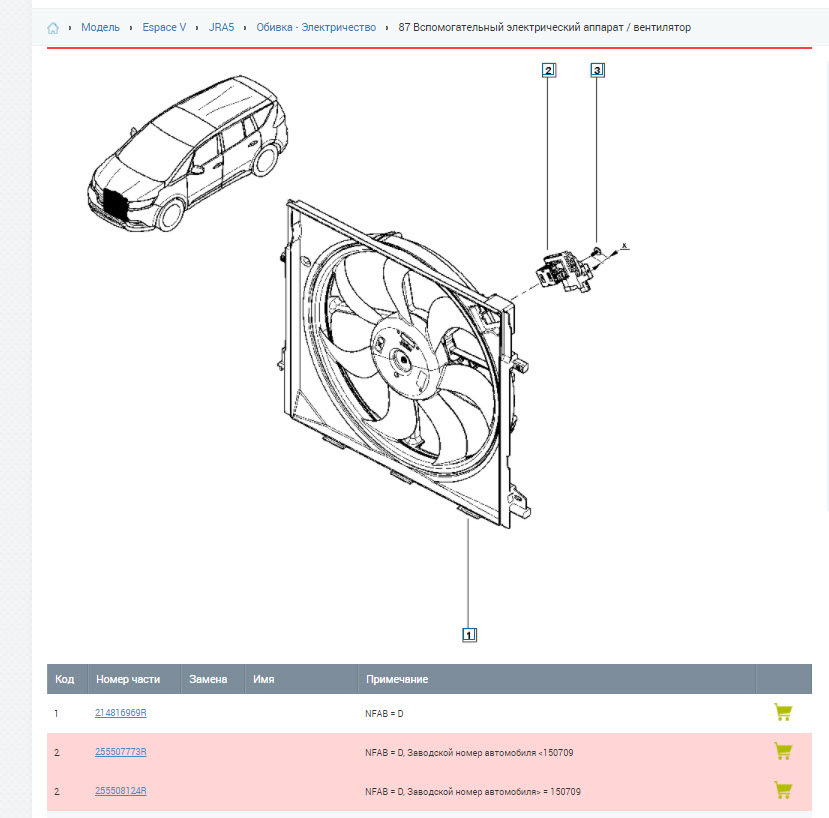 › Модель › Espace V › JRA5 › Обивка - Электричество › 87 Вспомогательный электрический аппарат / вентилятор

2
3
x
1

| Код | Номер части | Замена | Имя | Примечание | |
|---|---|---|---|---|---|
| 1 | 214816969R | | | NFAB = D | |
| 2 | 255507773R | | | NFAB = D, Заводской номер автомобиля <150709 | |
| 2 | 255508124R | | | NFAB = D, Заводской номер автомобиля> = 150709 | |