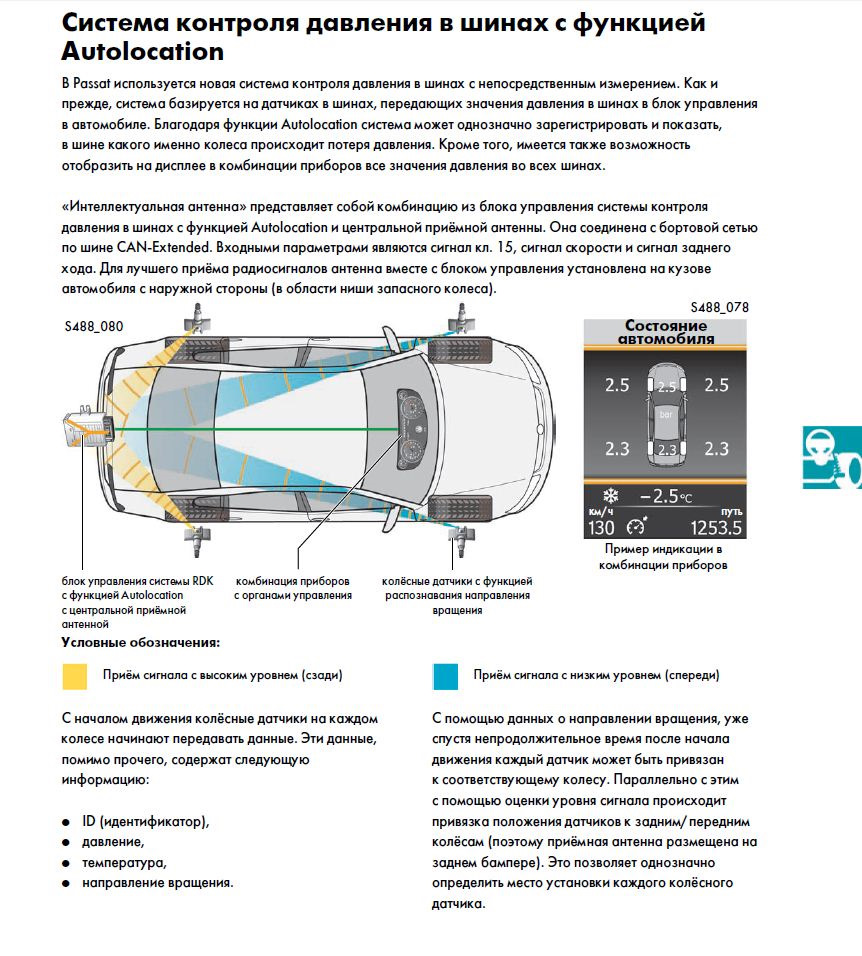 Система контроля давления в шинах с функцией Autolocation

В Passat используется новая система контроля давления в шинах с непосредственным измерением. Как и прежде, система базируется на датчиках в шинах, передающих значения давления в шинах в блок управления в автомобиле. Благодаря функции Autolocation система может однозначно зарегистрировать и показать, в шине какого именно колеса происходит потеря давления. Кроме того, имеется также возможность отобразить на дисплее в комбинации приборов все значения давления во всех шинах.

«Интеллектуальная антенна» представляет собой комбинацию из блока управления системы контроля давления в шинах с функцией Autolocation и центральной приёмной антенны. Она соединена с бортовой сетью по шине CAN-Extended. Входными параметрами являются сигнал кл. 15, сигнал скорости и сигнал заднего хода. Для лучшего приёма радиосигналов антенна вместе с блоком управления установлена на кузове автомобиля с наружной стороны (в области ниши запасного колеса).

S488_080

S488_078

Состояние автомобиля

2.5 2.5 2.5

bar

2.3 2.3 2.3

−2.5°C

км/ч 130

путь 1253.5

Пример индикации в комбинации приборов

блок управления системы RDK с функцией Autolocation с центральной приёмной антенной

комбинация приборов с органами управления

колёсные датчики с функцией распознавания направления вращения

Условные обозначения:

Приём сигнала с высоким уровнем (сзади)

Приём сигнала с низким уровнем (спереди)

С началом движения колёсные датчики на каждом колесе начинают передавать данные. Эти данные, помимо прочего, содержат следующую информацию:

● ID (идентификатор),
● давление,
● температура,
● направление вращения.

С помощью данных о направлении вращения, уже спустя непродолжительное время после начала движения каждый датчик может быть привязан к соответствующему колесу. Параллельно с этим с помощью оценки уровня сигнала происходит привязка положения датчиков к задним/ передним колёсам (поэтому приёмная антенна размещена на заднем бампере). Это позволяет однозначно определить место установки каждого колёсного датчика.