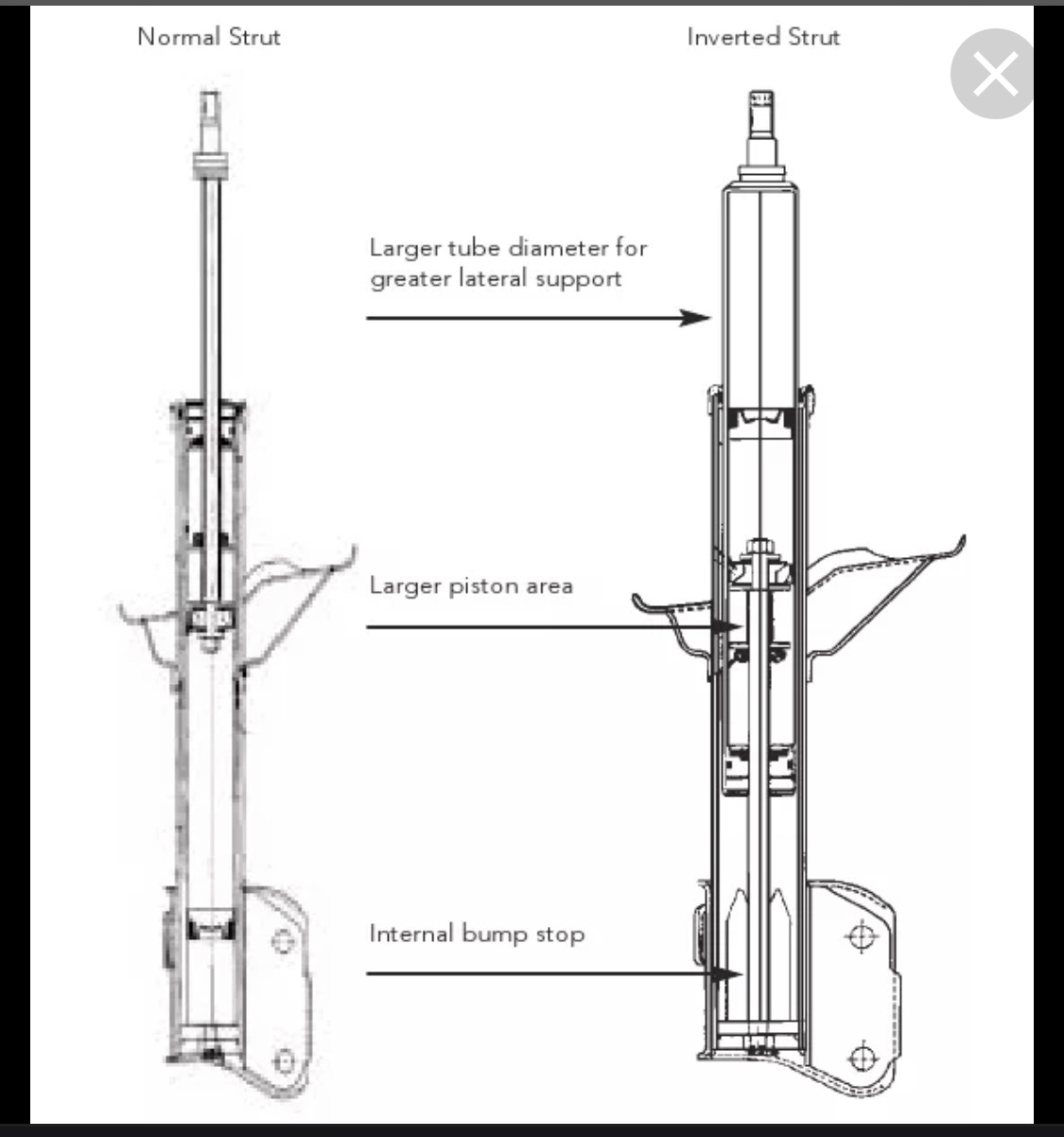 Normal Strut

Inverted Strut

Larger tube diameter for greater lateral support

Larger piston area

Internal bump stop