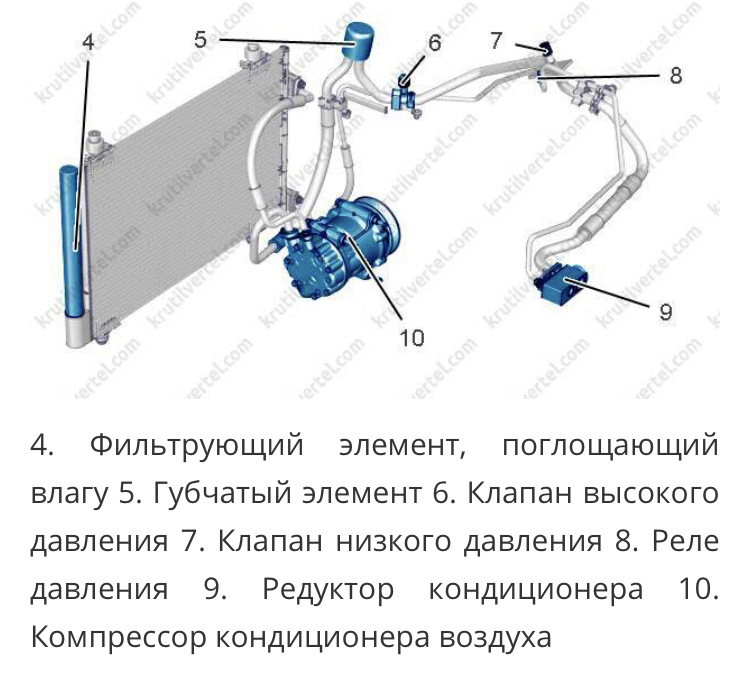 4
5
6
7
8
9
10

krutilvertel.com

4. Фильтрующий элемент, поглощающий влагу 5. Губчатый элемент 6. Клапан высокого давления 7. Клапан низкого давления 8. Реле давления 9. Редуктор кондиционера 10. Компрессор кондиционера воздуха