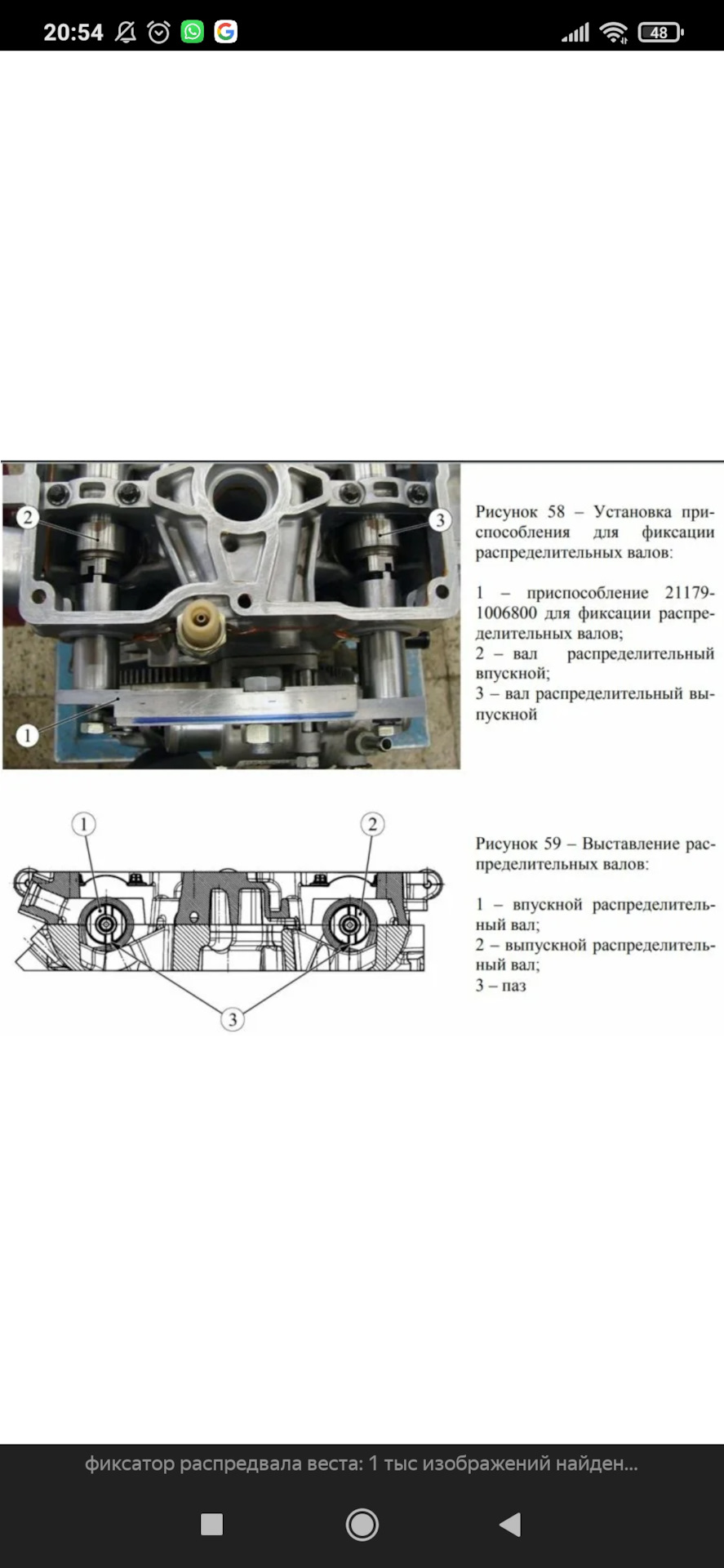 20:54 48

2
3
1

Рисунок 58 – Установка приспособления для фиксации распределительных валов:

1 – приспособление 21179-1006800 для фиксации распределительных валов;
2 – вал распределительный впускной;
3 – вал распределительный выпускной

1
2
3

Рисунок 59 – Выставление распределительных валов:

1 – впускной распределительный вал;
2 – выпускной распределительный вал;
3 – паз

фиксатор распредвала веста: 1 тыс изображений найден...