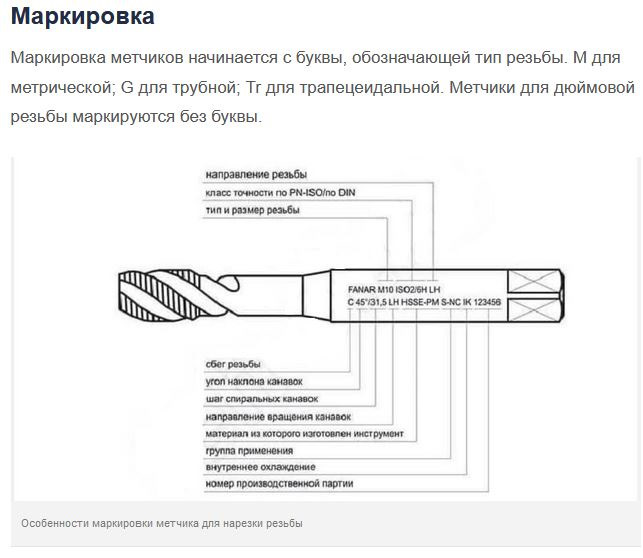 Маркировка

Маркировка метчиков начинается с буквы, обозначающей тип резьбы. М для метрической; G для трубной; Tr для трапецеидальной. Метчики для дюймовой резьбы маркируются без буквы.

направление резьбы
класс точности по PN-ISO/по DIN
тип и размер резьбы

FANAR M10 ISO2/6H LH
C 45°/31,5 LH HSSE-PM S-NC IK 123456

сбег резьбы
угол наклона канавок
шаг спиральных канавок
направление вращения канавок
материал из которого изготовлен инструмент
группа применения
внутреннее охлаждение
номер производственной партии

Особенности маркировки метчика для нарезки резьбы