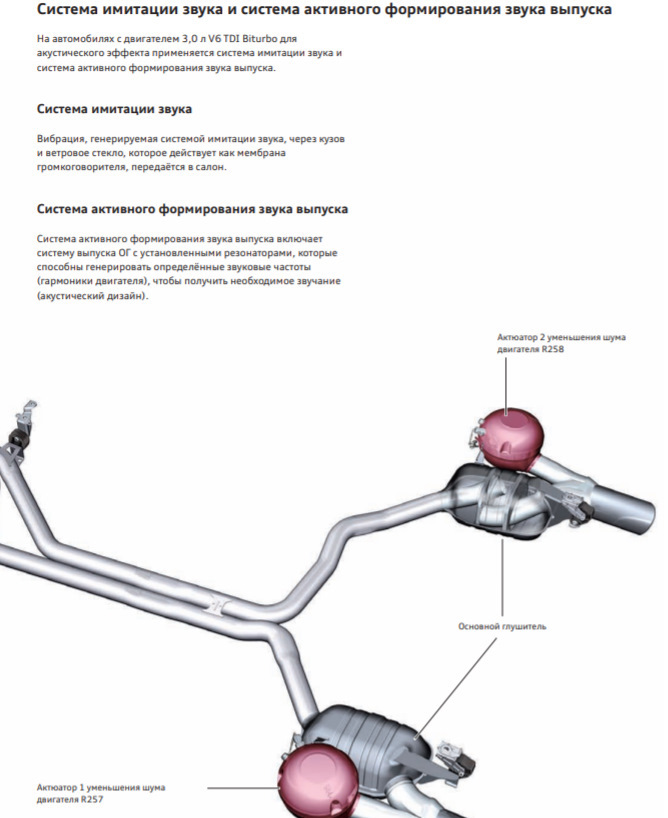 Система имитации звука и система активного формирования звука выпуска

На автомобилях с двигателем 3,0 л V6 TDI Biturbo для акустического эффекта применяется система имитации звука и система активного формирования звука выпуска.

Система имитации звука

Вибрация, генерируемая системой имитации звука, через кузов и ветровое стекло, которое действует как мембрана громкоговорителя, передаётся в салон.

Система активного формирования звука выпуска

Система активного формирования звука выпуска включает систему выпуска ОГ с установленными резонаторами, которые способны генерировать определённые звуковые частоты (гармоники двигателя), чтобы получить необходимое звучание (акустический дизайн).

Актюатор 2 уменьшения шума двигателя R258

Основной глушитель

Актюатор 1 уменьшения шума двигателя R257