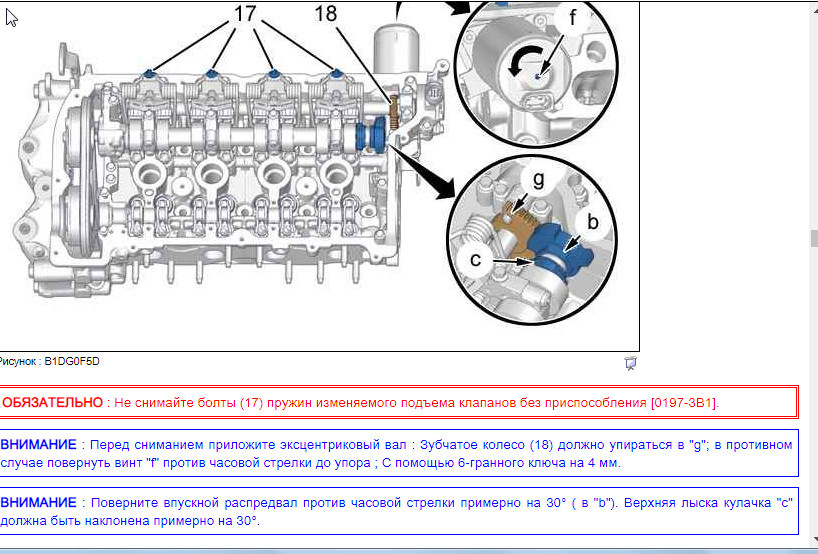 17
18
f
g
b
c

Рисунок : B1DG0F5D

ОБЯЗАТЕЛЬНО : Не снимайте болты (17) пружин изменяемого подъема клапанов без приспособления [0197-3B1].

ВНИМАНИЕ : Перед сниманием приложите эксцентриковый вал : Зубчатое колесо (18) должно упираться в "g"; в противном случае повернуть винт "f" против часовой стрелки до упора ; С помощью 6-гранного ключа на 4 мм.

ВНИМАНИЕ : Поверните впускной распредвал против часовой стрелки примерно на 30° ( в "b"). Верхняя лыска кулачка "c" должна быть наклонена примерно на 30°.