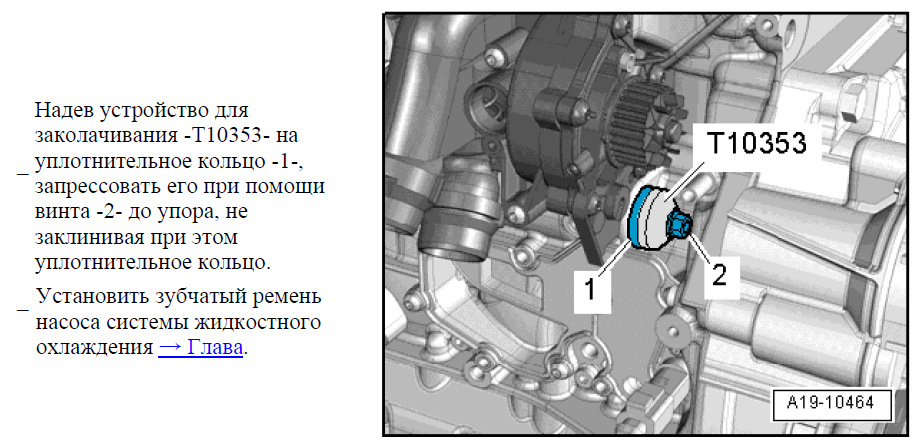 _ Надев устройство для заколачивания -T10353- на уплотнительное кольцо -1-, запрессовать его при помощи винта -2- до упора, не заклинивая при этом уплотнительное кольцо.

_ Установить зубчатый ремень насоса системы жидкостного охлаждения → Глава.

T10353

1

2

A19-10464