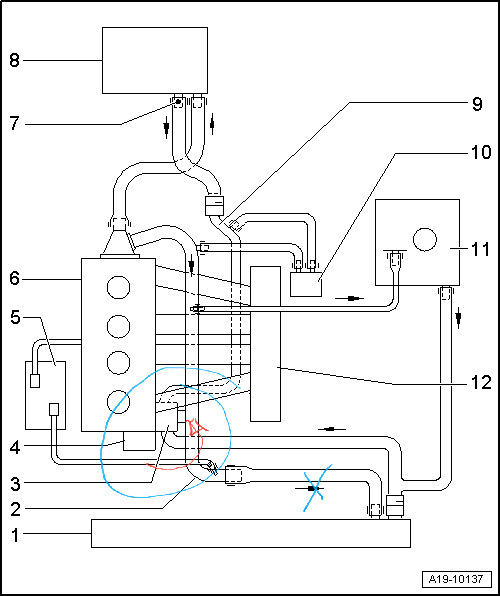 8
7
9
10
11
6
5
12
4
3
2
1
A19-10137