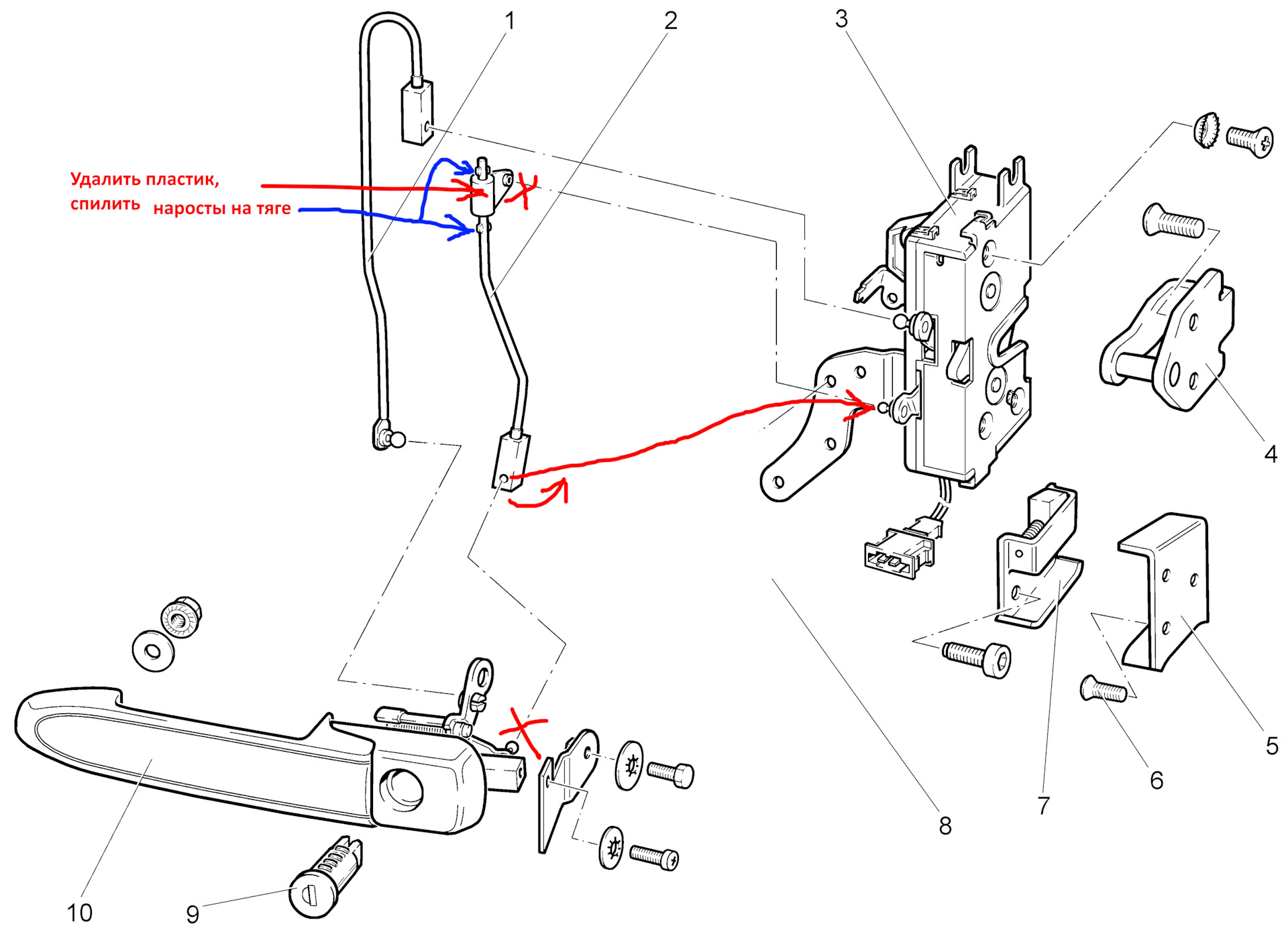 1
2
3
Удалить пластик,
спилить
наросты на тяге
4
5
6
7
8
9
10