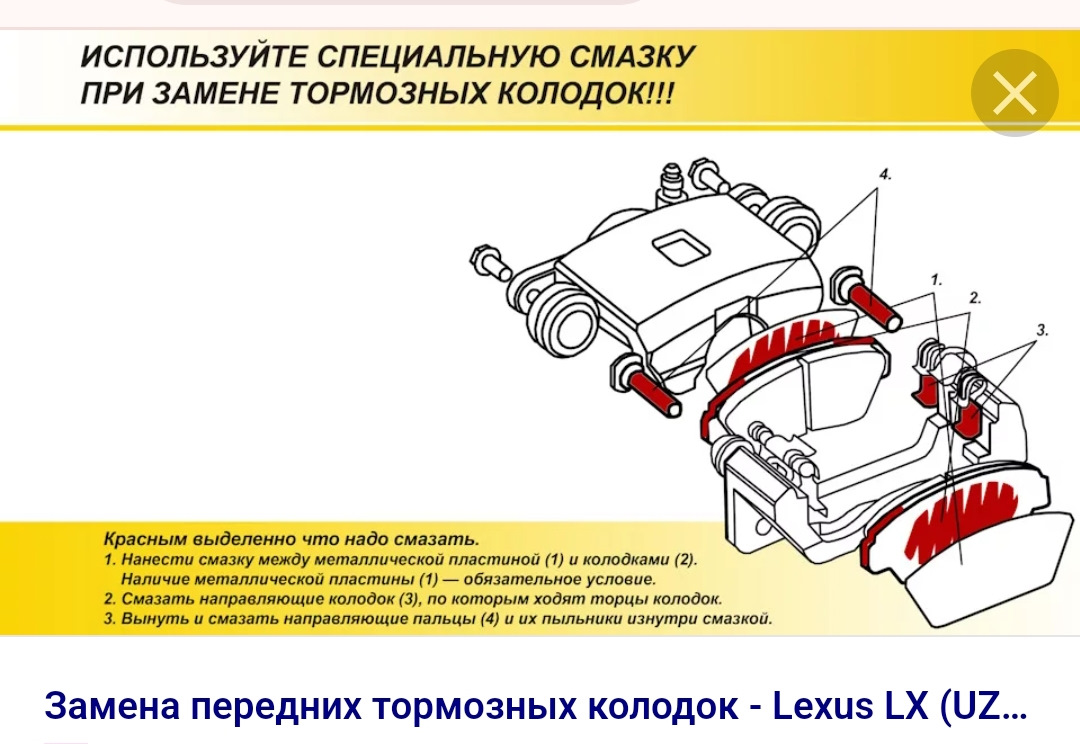 ИСПОЛЬЗУЙТЕ СПЕЦИАЛЬНУЮ СМАЗКУ ПРИ ЗАМЕНЕ ТОРМОЗНЫХ КОЛОДОК!!!

4.

1.

2.

3.

Красным выделенно что надо смазать.
1. Нанести смазку между металлической пластиной (1) и колодками (2).
Наличие металлической пластины (1) — обязательное условие.
2. Смазать направляющие колодок (3), по которым ходят торцы колодок.
3. Вынуть и смазать направляющие пальцы (4) и их пыльники изнутри смазкой.

Замена передних тормозных колодок - Lexus LX (UZ...