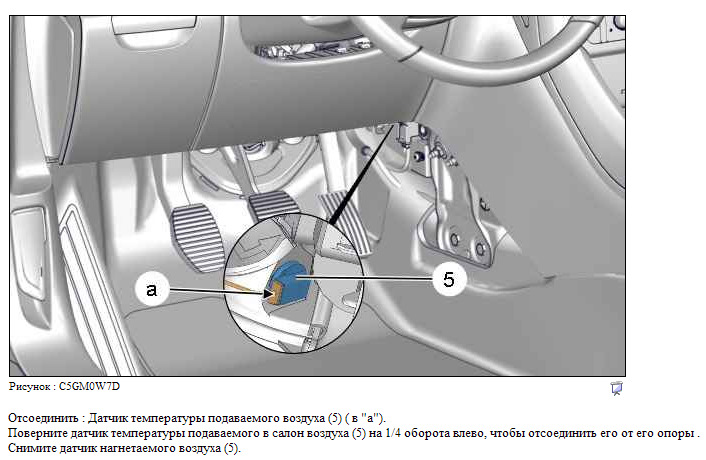 a

5

Рисунок : C5GM0W7D

Отсоединить : Датчик температуры подаваемого воздуха (5) ( в "a").
Поверните датчик температуры подаваемого в салон воздуха (5) на 1/4 оборота влево, чтобы отсоединить его от его опоры .
Снимите датчик нагнетаемого воздуха (5).