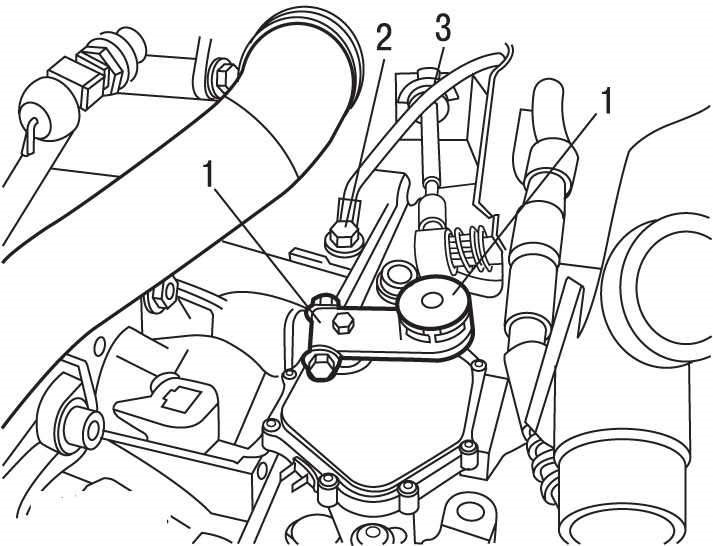 2
3
1
1