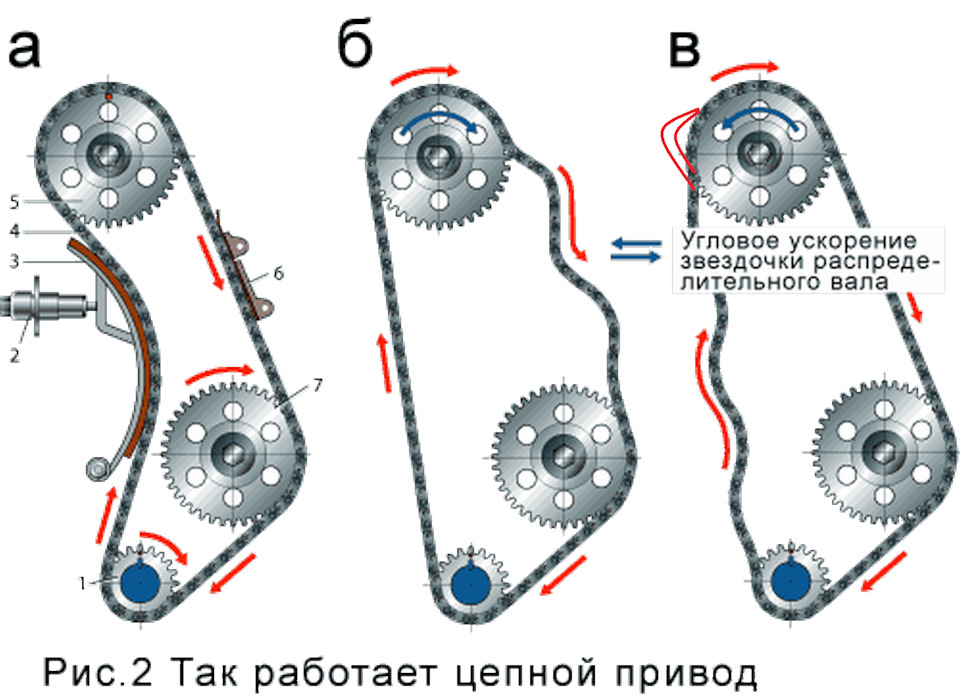 а

б

в

5
4
3
2
6
7
1

Угловое ускорение звездочки распределительного вала

Рис.2 Так работает цепной привод