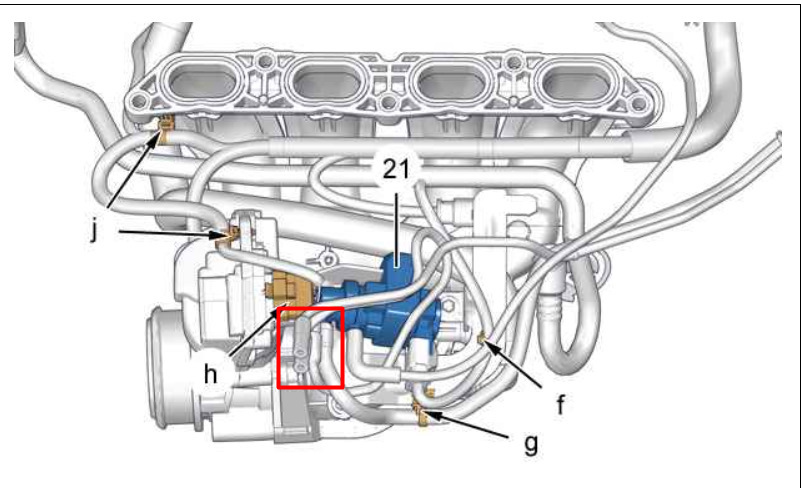 21
j
h
f
g