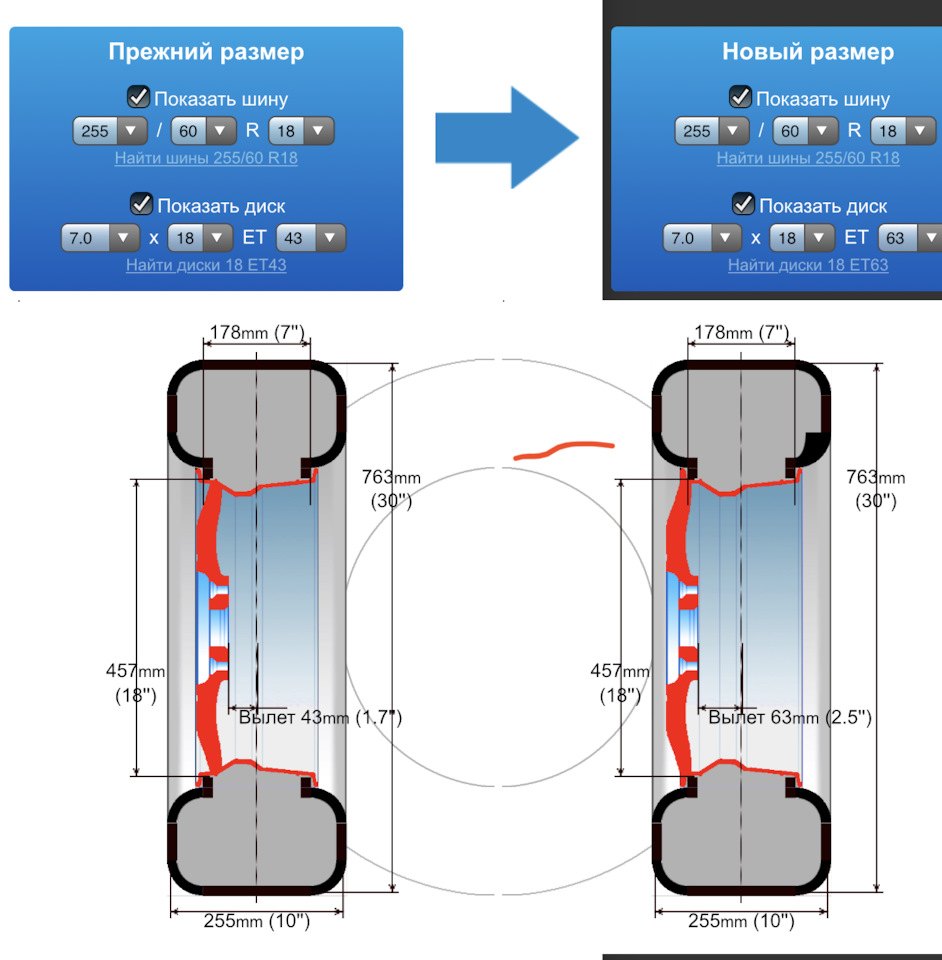 Прежний размер

Показать шину

255 / 60 R 18

Найти шины 255/60 R18

Показать диск

7.0 x 18 ET 43

Найти диски 18 ET43

Новый размер

Показать шину

255 / 60 R 18

Найти шины 255/60 R18

Показать диск

7.0 x 18 ET 63

Найти диски 18 ET63

178mm (7")

763mm (30")

457mm (18")

Вылет 43mm (1.7")

255mm (10")

178mm (7")

763mm (30")

457mm (18")

Вылет 63mm (2.5")

255mm (10")