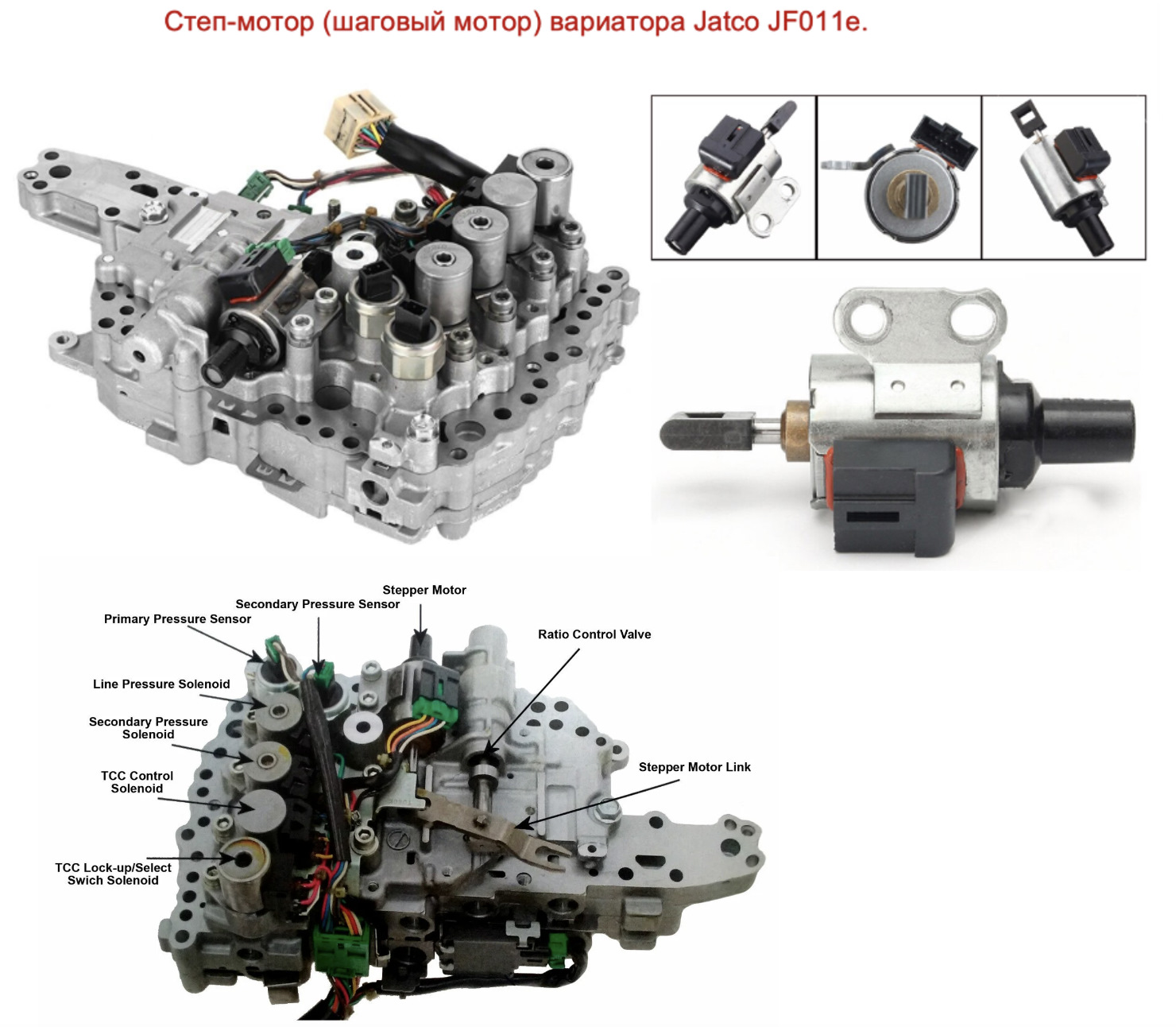 Степ-мотор (шаговый мотор) вариатора Jatco JF011e.

Stepper Motor

Secondary Pressure Sensor

Primary Pressure Sensor

Ratio Control Valve

Line Pressure Solenoid

Secondary Pressure Solenoid

TCC Control Solenoid

Stepper Motor Link

TCC Lock-up/Select Swich Solenoid