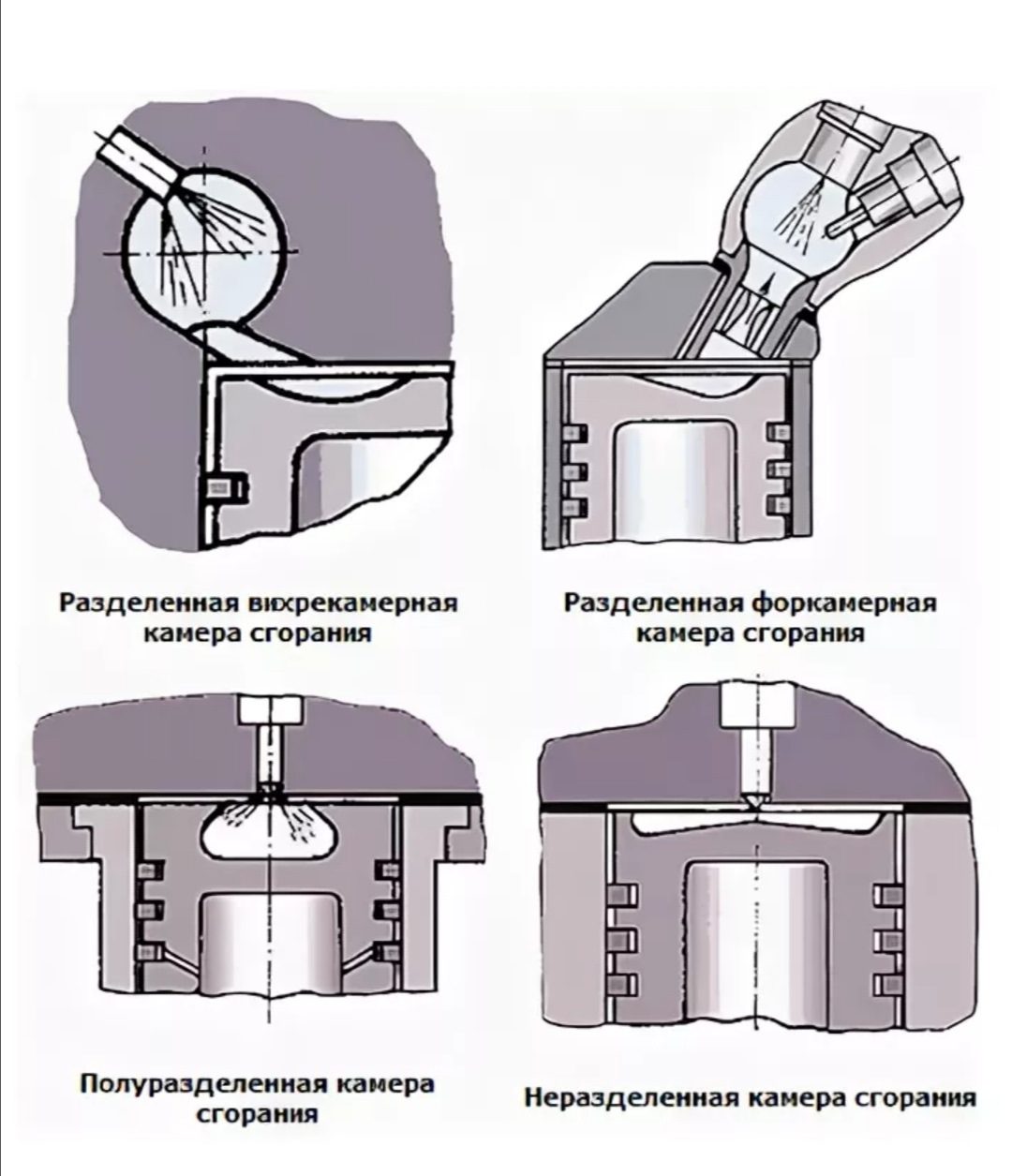 Разделенная вихрекамерная камера сгорания

Разделенная форкамерная камера сгорания

Полуразделенная камера сгорания

Неразделенная камера сгорания