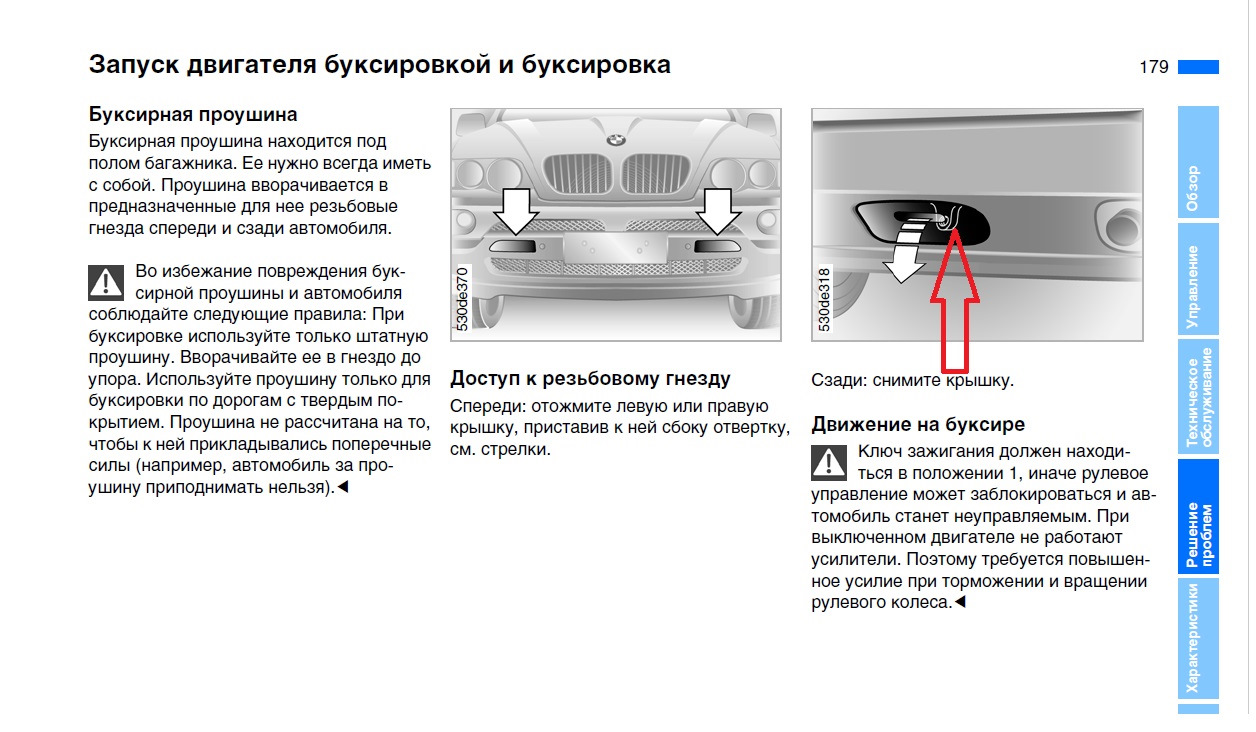 Запуск двигателя буксировкой и буксировка

179

Буксирная проушина

Буксирная проушина находится под полом багажника. Ее нужно всегда иметь с собой. Проушина вворачивается в предназначенные для нее резьбовые гнезда спереди и сзади автомобиля.

Во избежание повреждения буксирной проушины и автомобиля соблюдайте следующие правила: При буксировке используйте только штатную проушину. Вворачивайте ее в гнездо до упора. Используйте проушину только для буксировки по дорогам с твердым покрытием. Проушина не рассчитана на то, чтобы к ней прикладывались поперечные силы (например, автомобиль за проушину приподнимать нельзя).◄

530de370

Доступ к резьбовому гнезду

Спереди: отожмите левую или правую крышку, приставив к ней сбоку отвертку, см. стрелки.

530de318

Сзади: снимите крышку.

Движение на буксире

Ключ зажигания должен находиться в положении 1, иначе рулевое управление может заблокироваться и автомобиль станет неуправляемым. При выключенном двигателе не работают усилители. Поэтому требуется повышенное усилие при торможении и вращении рулевого колеса.◄

Обзор

Управление

Техническое обслуживание

Решение проблем

Характеристики