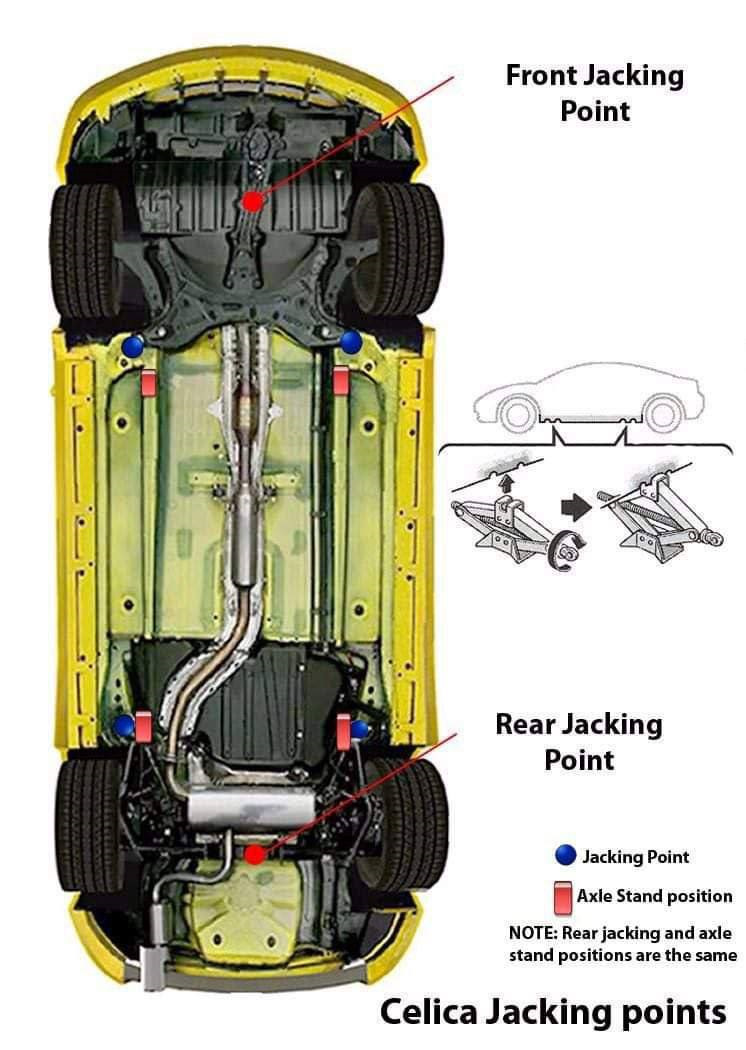 Front Jacking Point

Rear Jacking Point

Jacking Point

Axle Stand position

NOTE: Rear jacking and axle stand positions are the same

Celica Jacking points