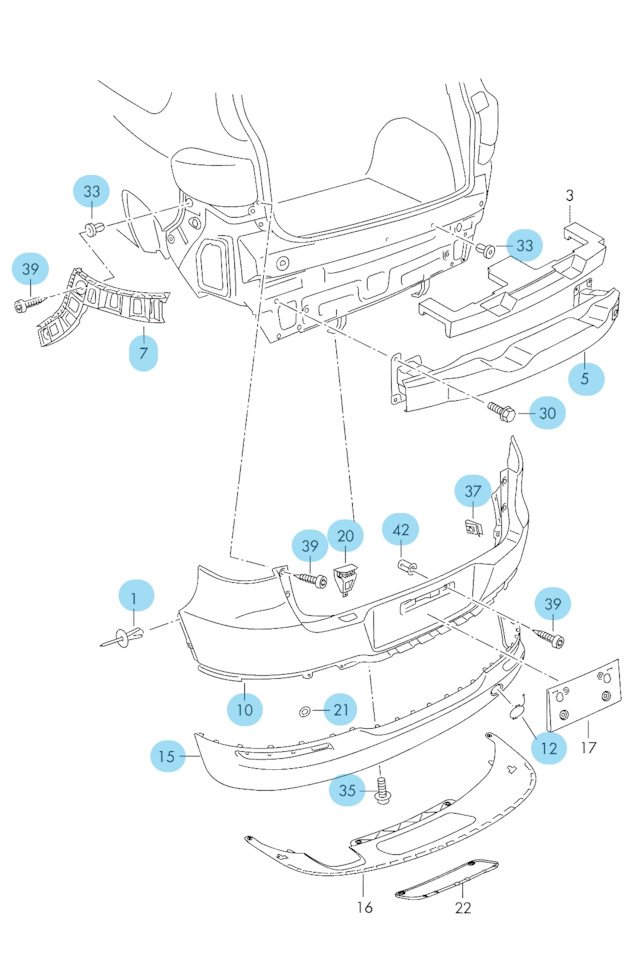 33
3
39
33
7
5
30
37
39
20
42
1
39
10
21
12
17
15
35
16
22