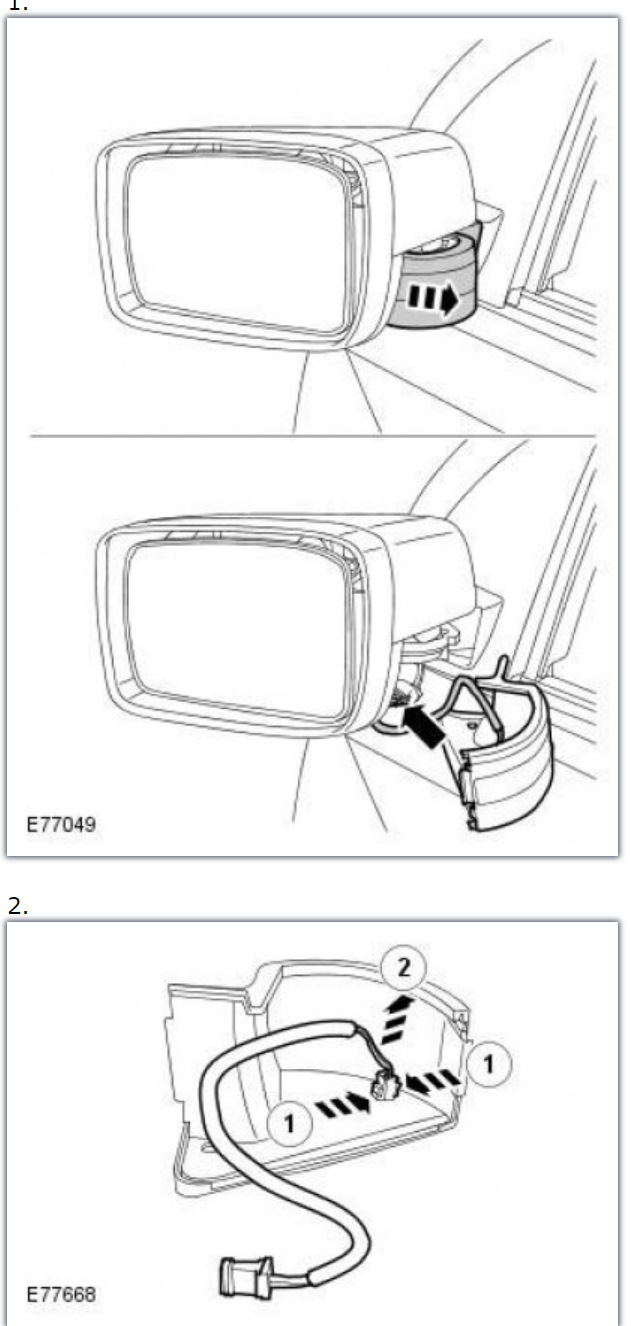 1.

E77049

2.

2
1
1

E77668