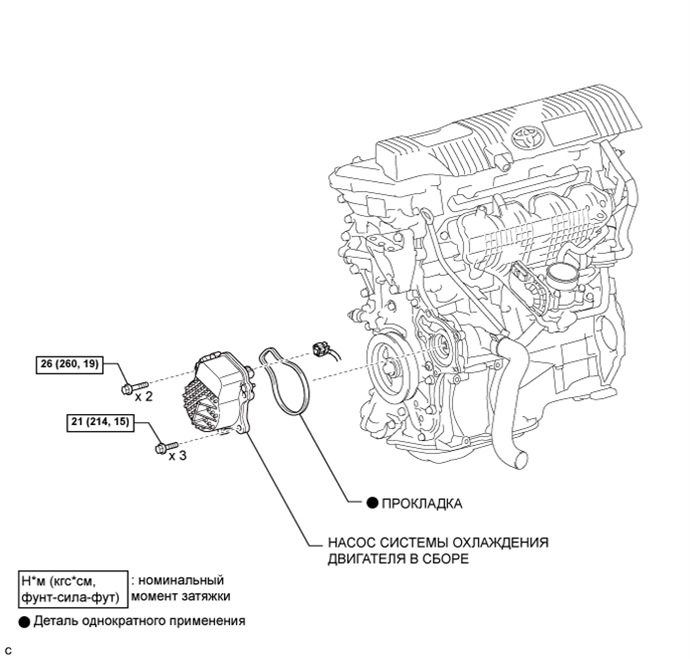 26 (260, 19)

x 2

21 (214, 15)

x 3

● ПРОКЛАДКА

НАСОС СИСТЕМЫ ОХЛАЖДЕНИЯ ДВИГАТЕЛЯ В СБОРЕ

Н*м (кгс*см, фунт-сила-фут) : номинальный момент затяжки

● Деталь однократного применения

C