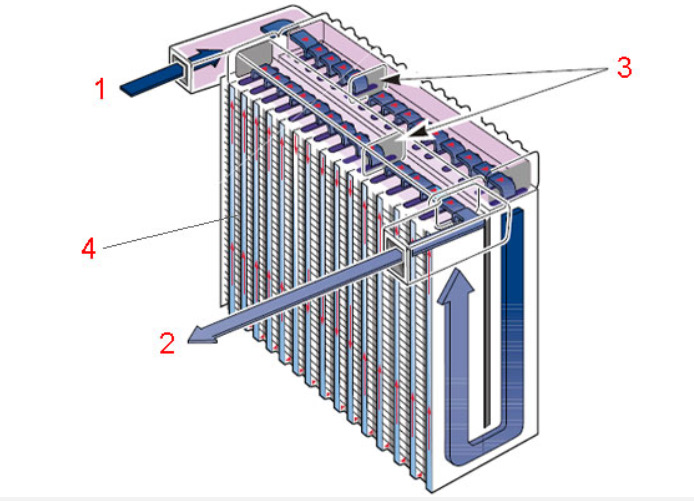 1
3
4
2