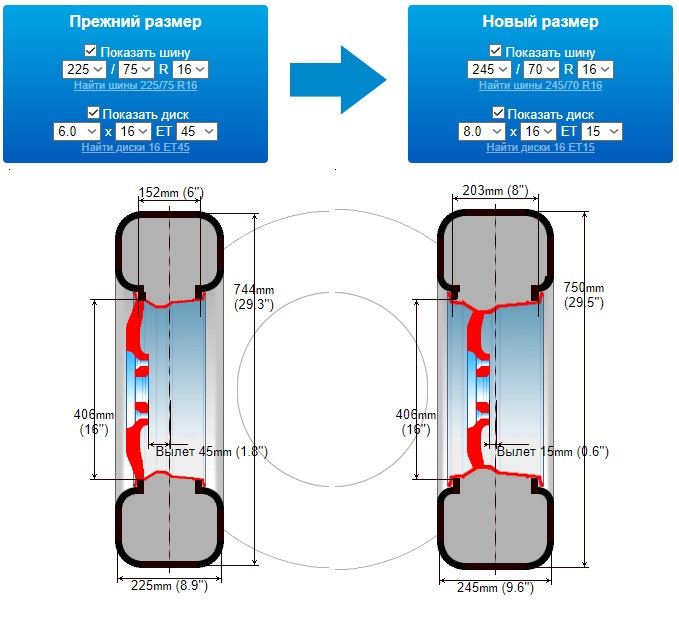 Прежний размер

Показать шину
225 / 75 R 16
Найти шины 225/75 R16

Показать диск
6.0 x 16 ET 45
Найти диски 16 ET45

Новый размер

Показать шину
245 / 70 R 16
Найти шины 245/70 R16

Показать диск
8.0 x 16 ET 15
Найти диски 16 ET15

152mm (6")
744mm (29.3")
406mm (16")
Вылет 45mm (1.8")
225mm (8.9")

203mm (8")
750mm (29.5")
406mm (16")
Вылет 15mm (0.6")
245mm (9.6")