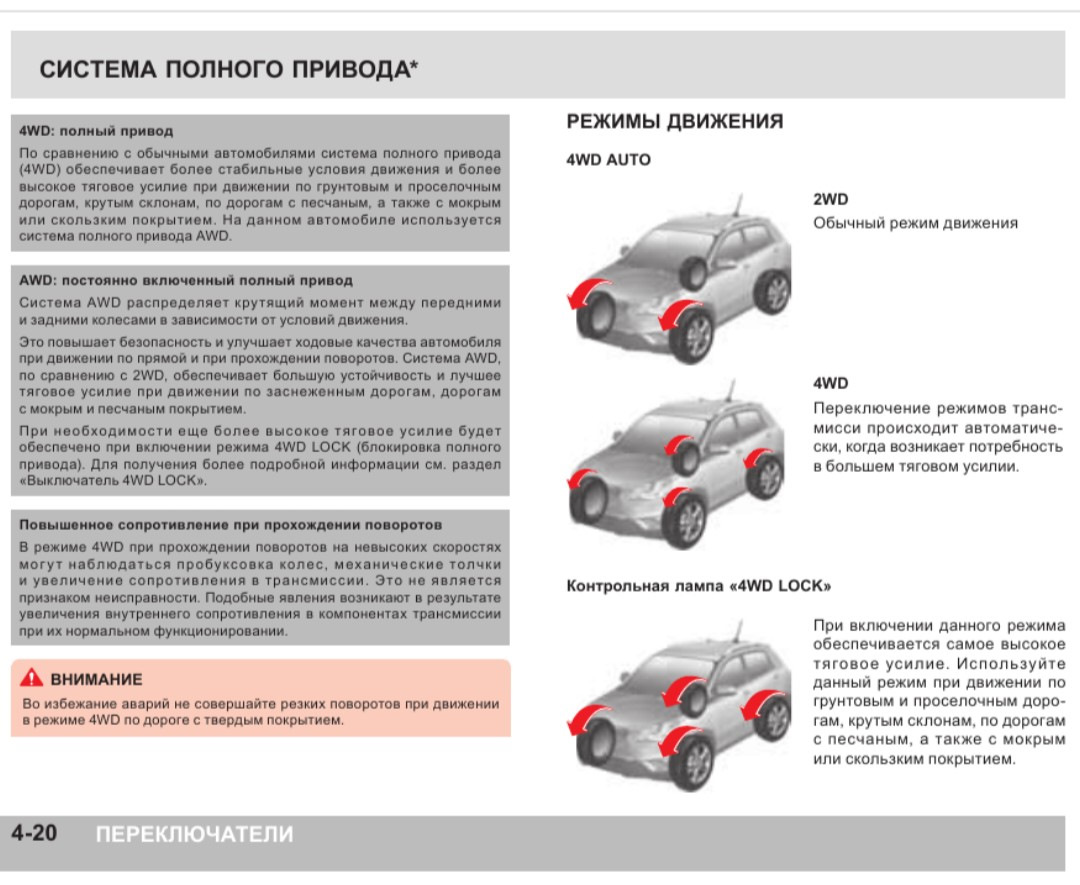 СИСТЕМА ПОЛНОГО ПРИВОДА*

4WD: полный привод

По сравнению с обычными автомобилями система полного привода (4WD) обеспечивает более стабильные условия движения и более высокое тяговое усилие при движении по грунтовым и проселочным дорогам, крутым склонам, по дорогам с песчаным, а также с мокрым или скользким покрытием. На данном автомобиле используется система полного привода AWD.

AWD: постоянно включенный полный привод

Система AWD распределяет крутящий момент между передними и задними колесами в зависимости от условий движения.

Это повышает безопасность и улучшает ходовые качества автомобиля при движении по прямой и при прохождении поворотов. Система AWD, по сравнению с 2WD, обеспечивает большую устойчивость и лучшее тяговое усилие при движении по заснеженным дорогам, дорогам с мокрым и песчаным покрытием.

При необходимости еще более высокое тяговое усилие будет обеспечено при включении режима 4WD LOCK (блокировка полного привода). Для получения более подробной информации см. раздел «Выключатель 4WD LOCK».

Повышенное сопротивление при прохождении поворотов

В режиме 4WD при прохождении поворотов на невысоких скоростях могут наблюдаться пробуксовка колес, механические толчки и увеличение сопротивления в трансмиссии. Это не является признаком неисправности. Подобные явления возникают в результате увеличения внутреннего сопротивления в компонентах трансмиссии при их нормальном функционировании.

ВНИМАНИЕ

Во избежание аварий не совершайте резких поворотов при движении в режиме 4WD по дороге с твердым покрытием.

РЕЖИМЫ ДВИЖЕНИЯ

4WD AUTO

2WD
Обычный режим движения

4WD
Переключение режимов трансмисси происходит автоматически, когда возникает потребность в большем тяговом усилии.

Контрольная лампа «4WD LOCK»

При включении данного режима обеспечивается самое высокое тяговое усилие. Используйте данный режим при движении по грунтовым и проселочным дорогам, крутым склонам, по дорогам с песчаным, а также с мокрым или скользким покрытием.

4-20 ПЕРЕКЛЮЧАТЕЛИ