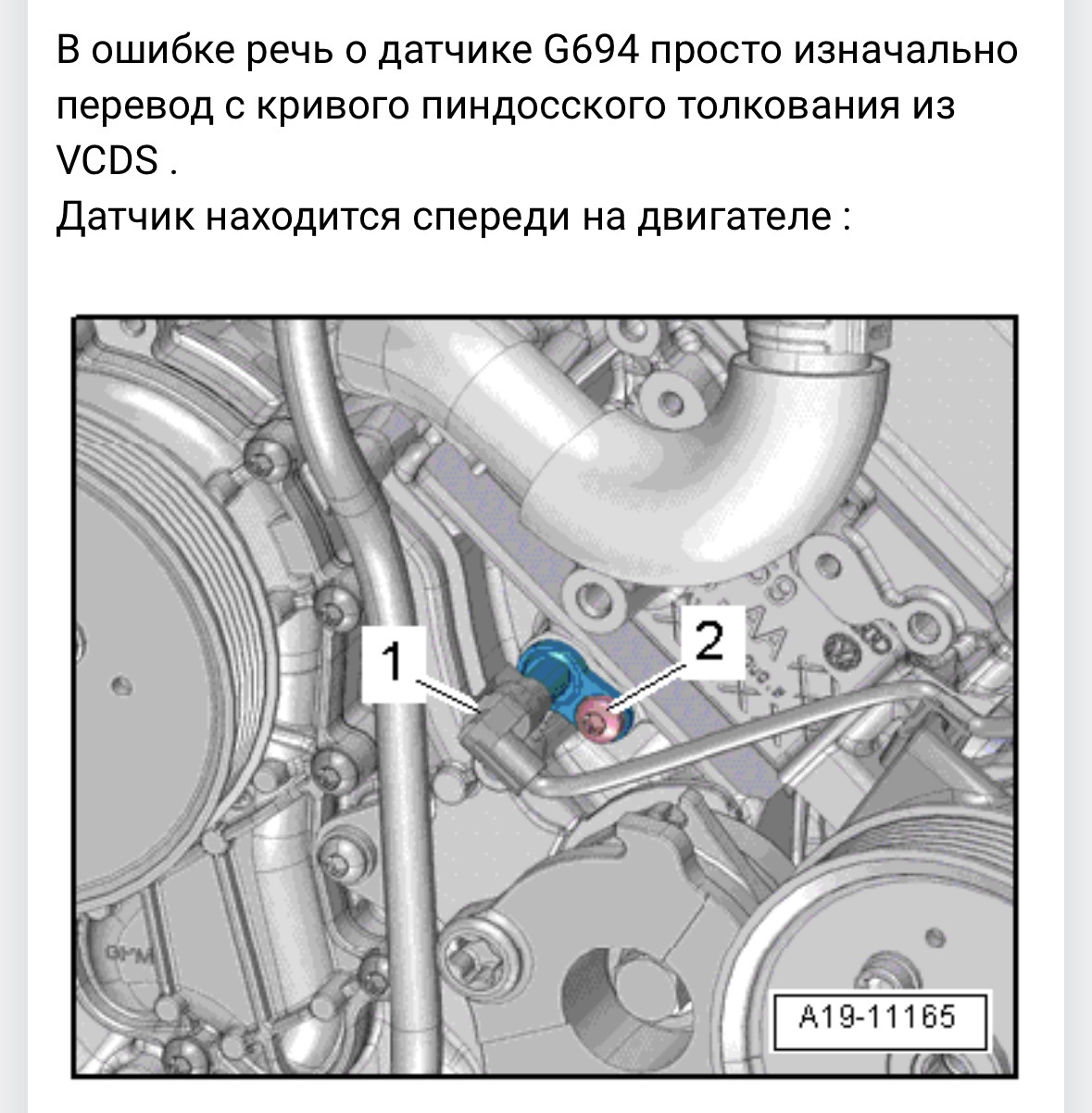 В ошибке речь о датчике G694 просто изначально перевод с кривого пиндосского толкования из VCDS .
Датчик находится спереди на двигателе :

1
2
A19-11165