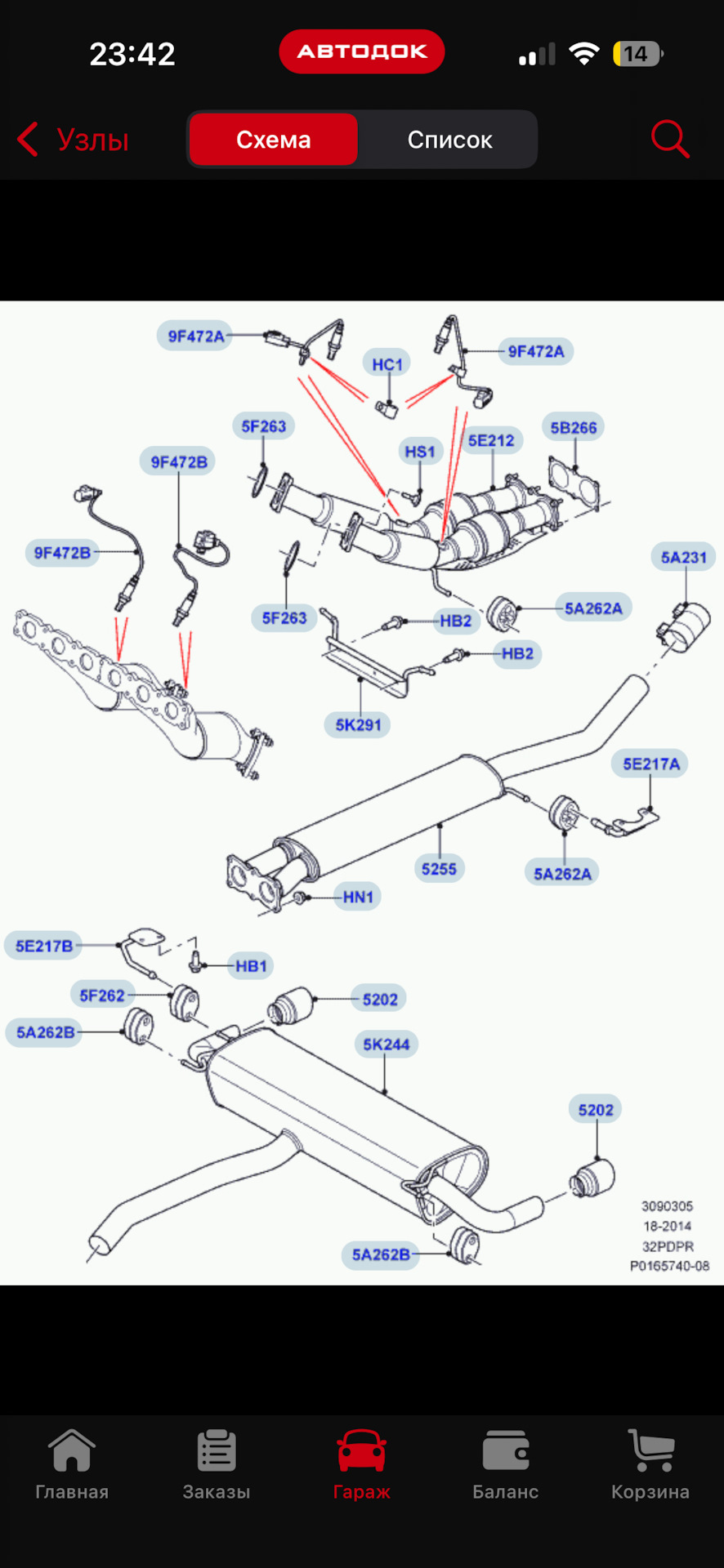 23:42 АВТОДОК 14

Узлы Схема Список

9F472A
HC1
9F472A
5F263
HS1
5E212
5B266
9F472B
9F472B
5A231
5F263
HB2
5A262A
HB2
5K291
5E217A
5255
5A262A
HN1
5E217B
HB1
5F262
5202
5A262B
5K244
5202
5A262B

3090305
18-2014
32PDPR
P0165740-08

Главная Заказы Гараж Баланс Корзина