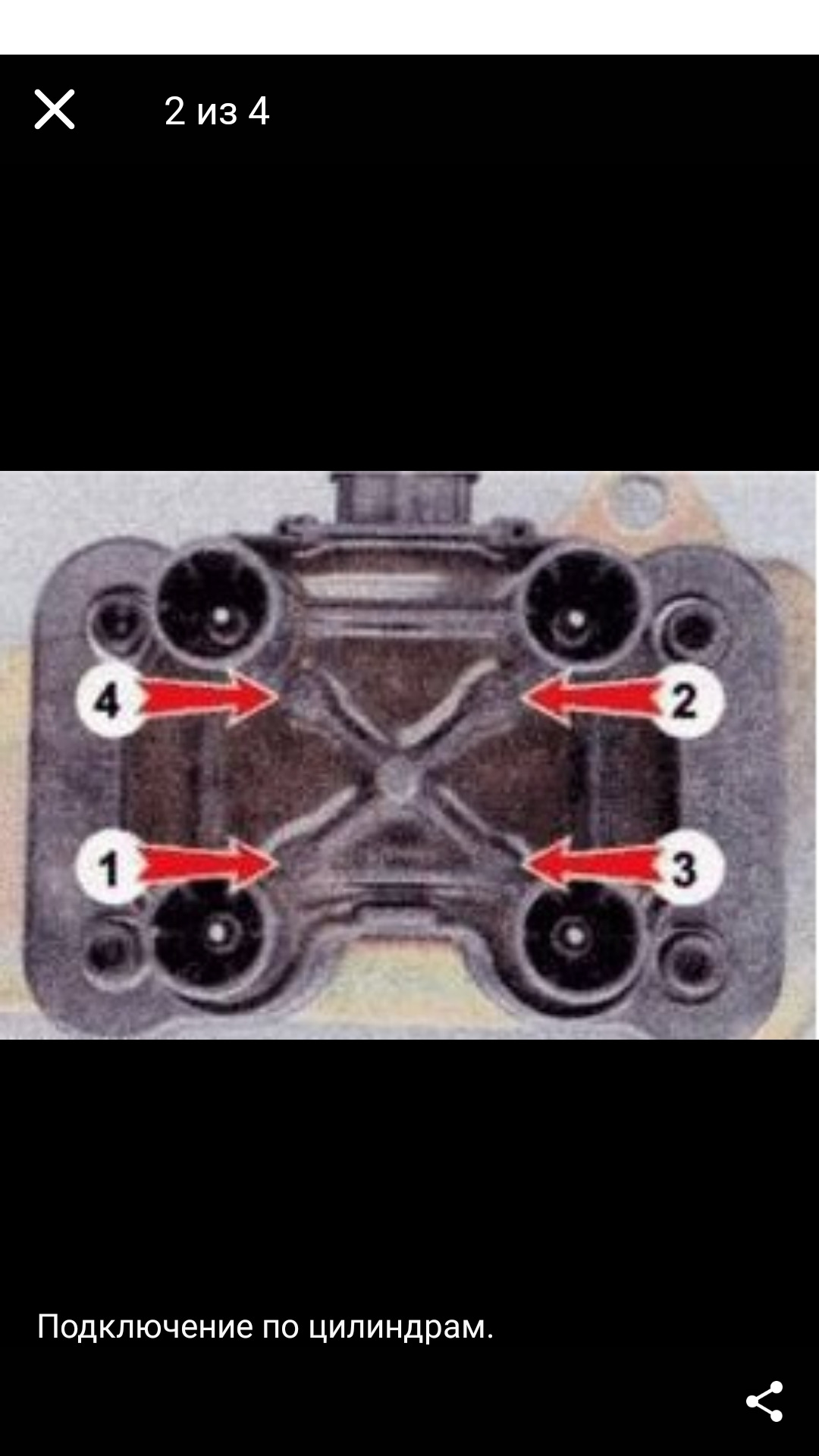 2 из 4

4
2
1
3

Подключение по цилиндрам.