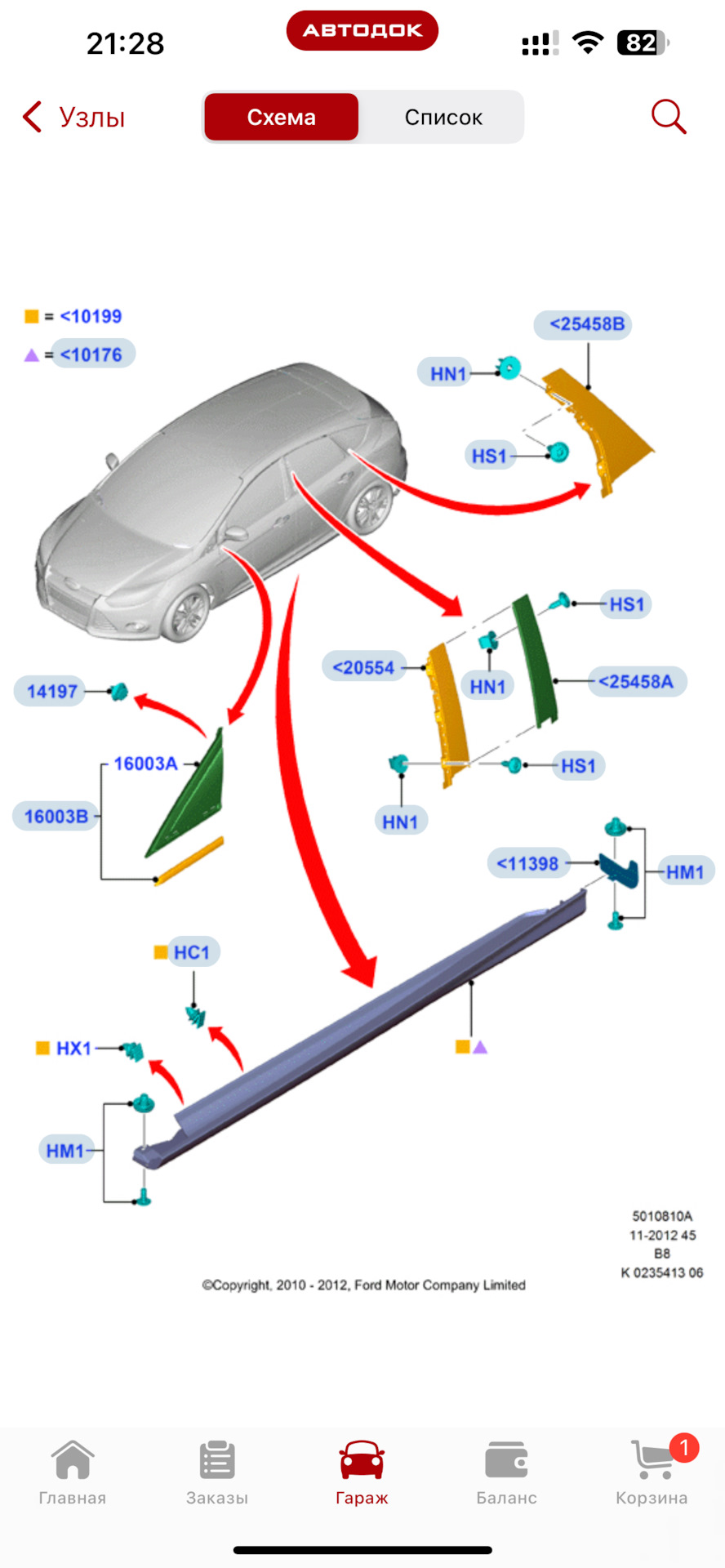 21:28 АВТОДОК 82

Узлы Схема Список

= <10199
= <10176

<25458B
HN1
HS1

HS1
<20554
HN1
<25458A
HS1
HN1

14197
16003A
16003B

<11398
HM1

HC1
HX1
HM1

5010810A
11-2012 45
B8
K 0235413 06

©Copyright, 2010 - 2012, Ford Motor Company Limited

Главная Заказы Гараж Баланс 1 Корзина