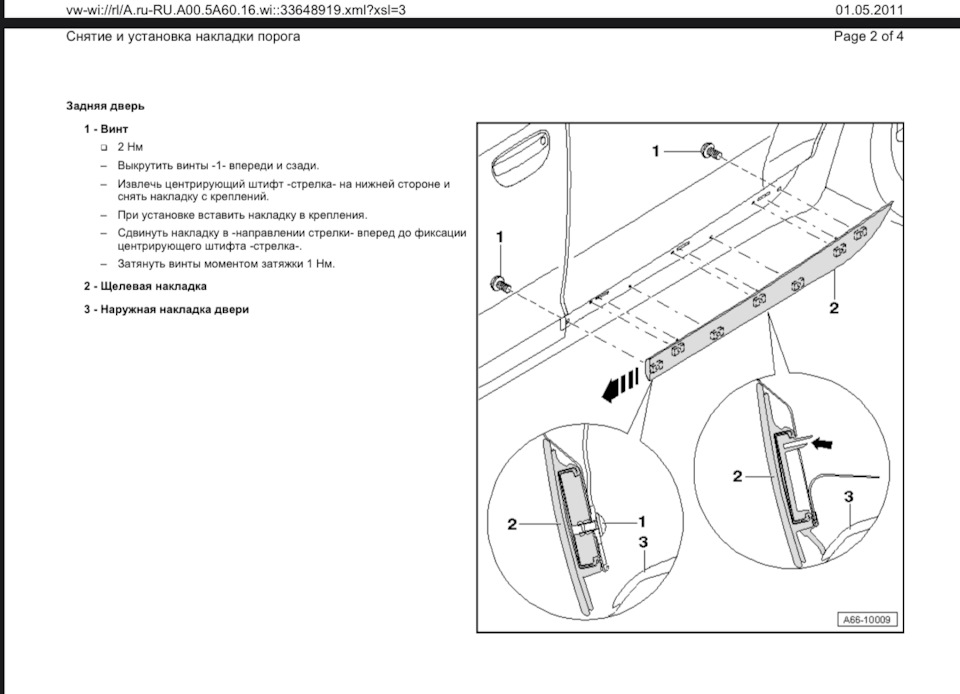 vw-wi://rl/A.ru-RU.A00.5A60.16.wi::33648919.xml?xsl=3
01.05.2011
Снятие и установка накладки порога
Page 2 of 4

Задняя дверь

1 - Винт

❑ 2 Нм

– Выкрутить винты -1- впереди и сзади.

– Извлечь центрирующий штифт -стрелка- на нижней стороне и снять накладку с креплений.

– При установке вставить накладку в крепления.

– Сдвинуть накладку в -направлении стрелки- вперед до фиксации центрирующего штифта -стрелка-.

– Затянуть винты моментом затяжки 1 Нм.

2 - Щелевая накладка

3 - Наружная накладка двери

1
1
2
2
1
3
2
3
A66-10009