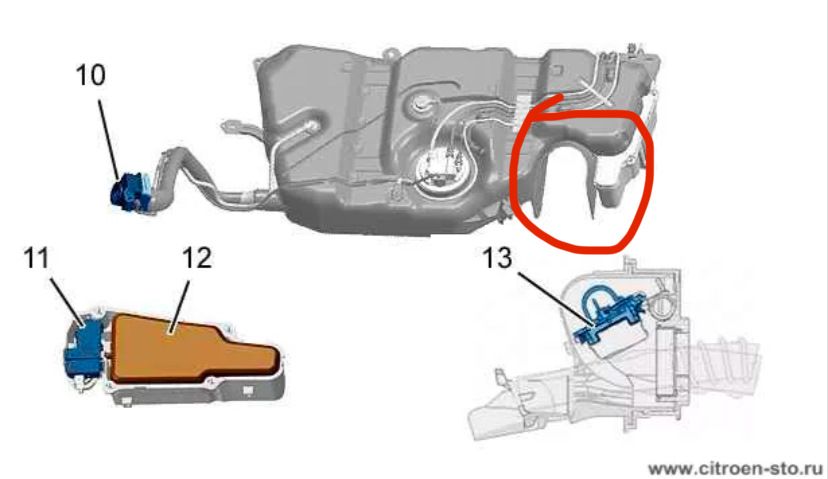 10

11

12

13

www.citroen-sto.ru