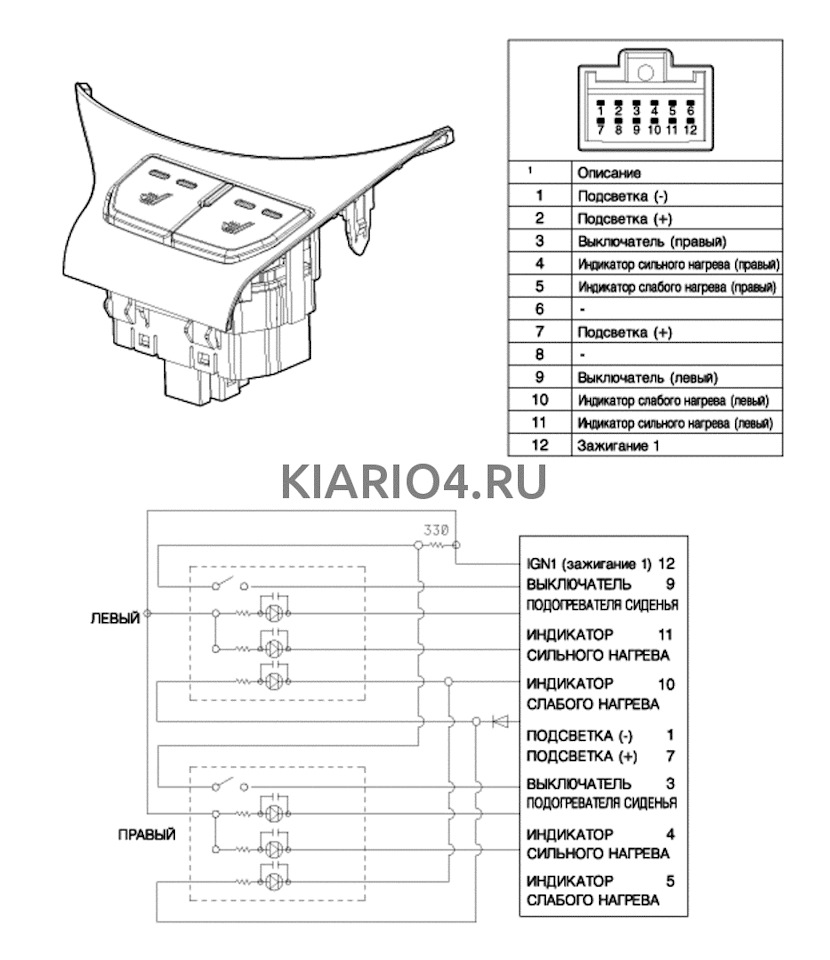 1 2 3 4 5 6
7 8 9 10 11 12

| ¹ | Описание |
|---|---|
| 1 | Подсветка (-) |
| 2 | Подсветка (+) |
| 3 | Выключатель (правый) |
| 4 | Индикатор сильного нагрева (правый) |
| 5 | Индикатор слабого нагрева (правый) |
| 6 | - |
| 7 | Подсветка (+) |
| 8 | - |
| 9 | Выключатель (левый) |
| 10 | Индикатор слабого нагрева (левый) |
| 11 | Индикатор сильного нагрева (левый) |
| 12 | Зажигание 1 |

KIARIO4.RU

330

ЛЕВЫЙ

ПРАВЫЙ

IGN1 (зажигание 1) 12
ВЫКЛЮЧАТЕЛЬ 9
ПОДОГРЕВАТЕЛЯ СИДЕНЬЯ

ИНДИКАТОР 11
СИЛЬНОГО НАГРЕВА

ИНДИКАТОР 10
СЛАБОГО НАГРЕВА

ПОДСВЕТКА (-) 1
ПОДСВЕТКА (+) 7

ВЫКЛЮЧАТЕЛЬ 3
ПОДОГРЕВАТЕЛЯ СИДЕНЬЯ

ИНДИКАТОР 4
СИЛЬНОГО НАГРЕВА

ИНДИКАТОР 5
СЛАБОГО НАГРЕВА