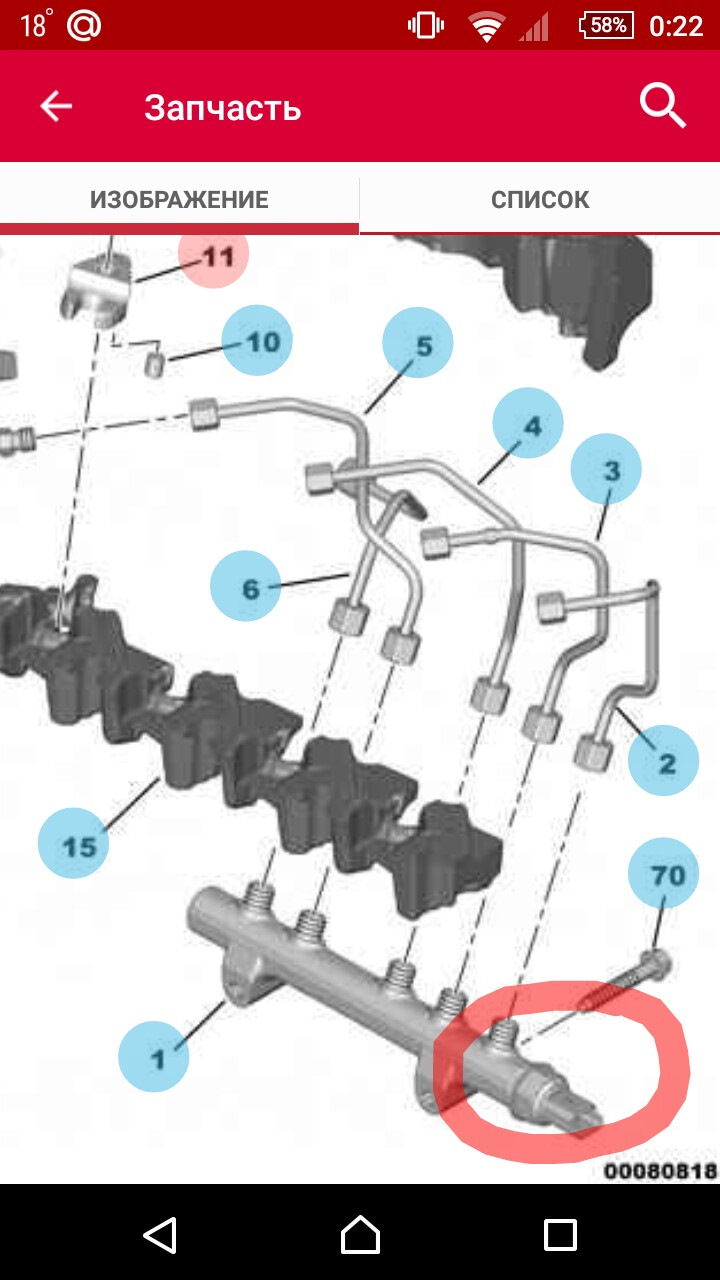 18° @ 58% 0:22

Запчасть

ИЗОБРАЖЕНИЕ

СПИСОК

11
10
5
4
3
6
2
15
70
1

00080818