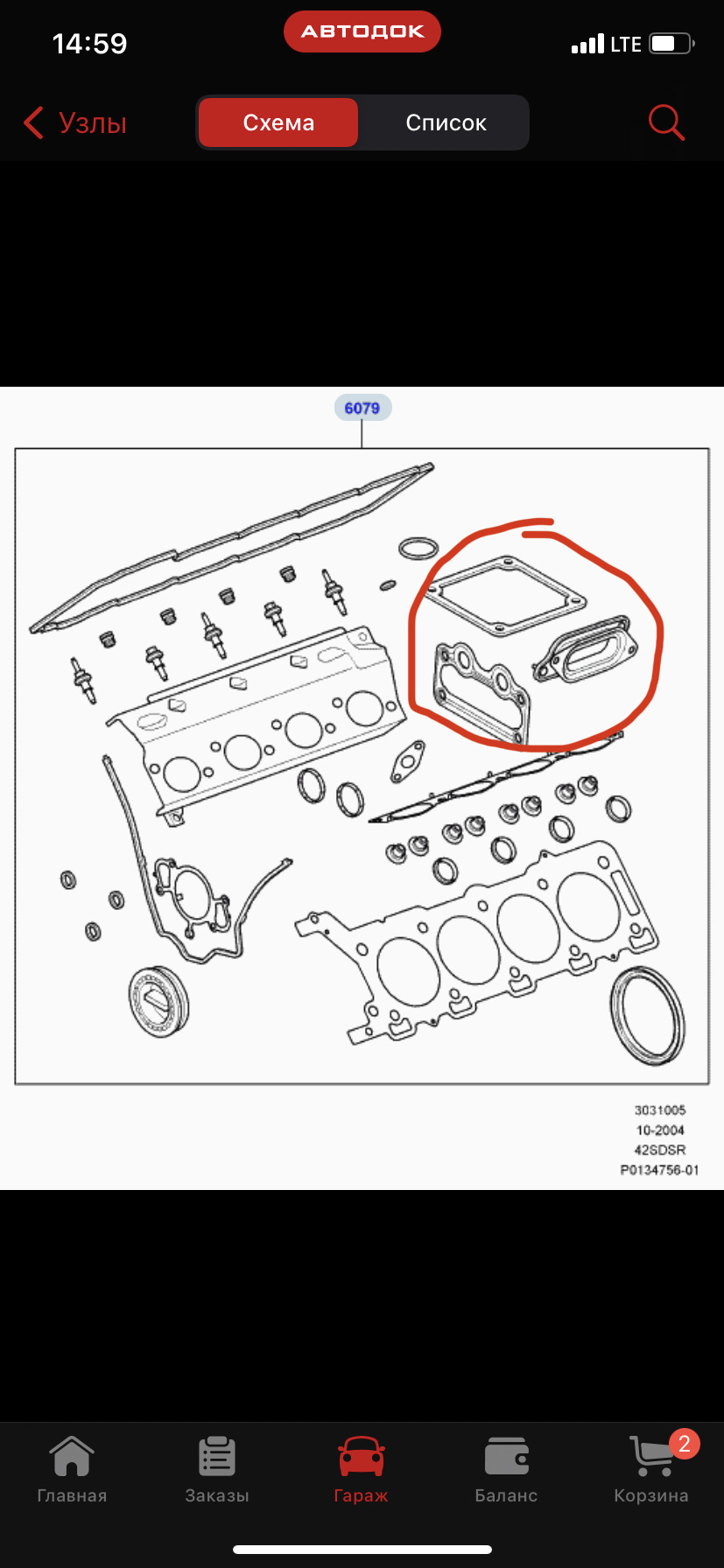 14:59
АВТОДОК
LTE

Узлы
Схема
Список

6079

3031005
10-2004
42SDSR
P0134756-01

Главная
Заказы
Гараж
Баланс
2
Корзина